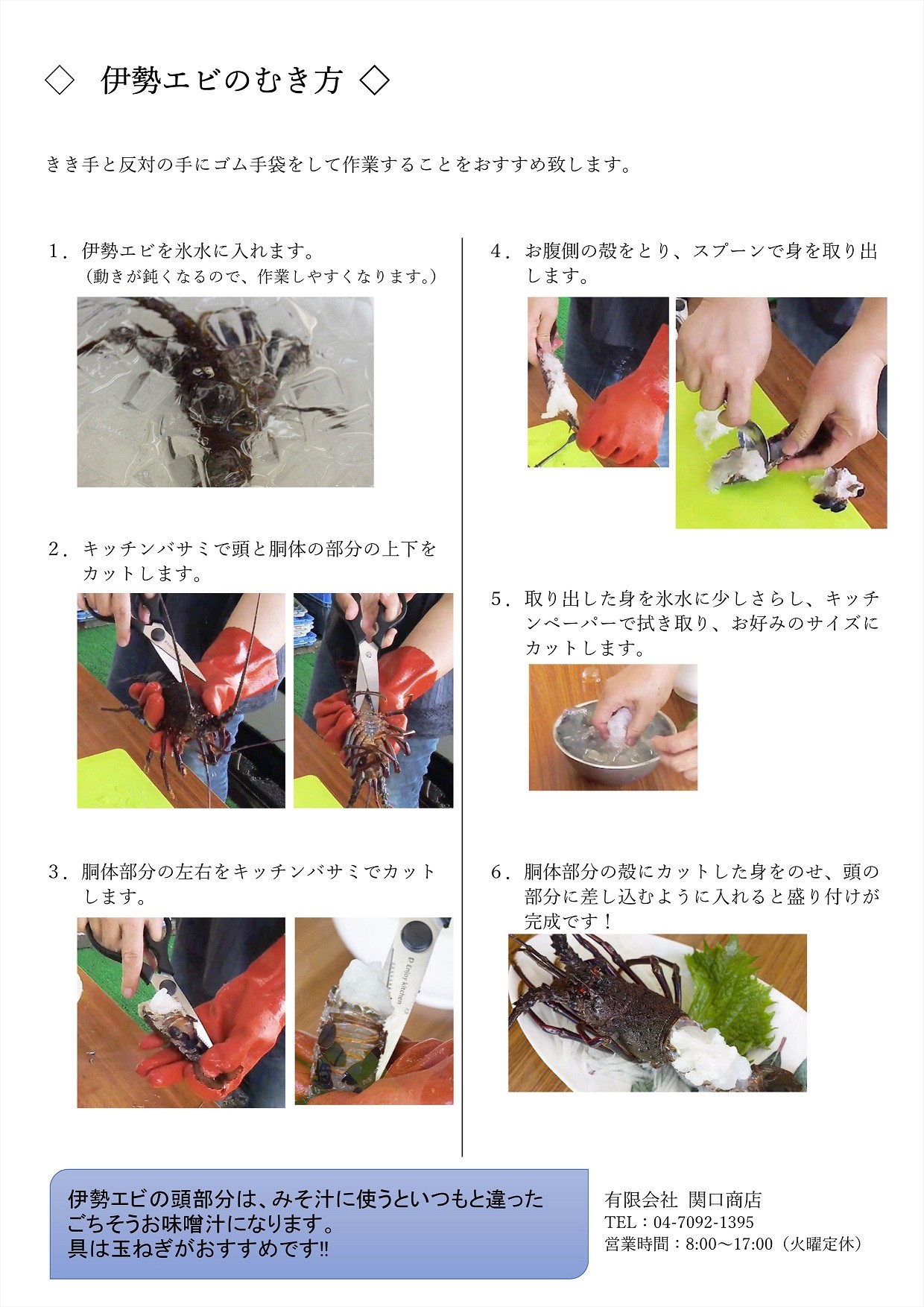 ◇ 伊勢エビのむき方 ◇

きき手と反対の手にゴム手袋をして作業することをおすすめ致します。

1．伊勢エビを氷水に入れます。
（動きが鈍くなるので、作業しやすくなります。）

2．キッチンバサミで頭と胴体の部分の上下をカットします。

3．胴体部分の左右をキッチンバサミでカットします。

Enjoy kitchen

4．お腹側の殻をとり、スプーンで身を取り出します。

5．取り出した身を氷水に少しさらし、キッチンペーパーで拭き取り、お好みのサイズにカットします。

6．胴体部分の殻にカットした身をのせ、頭の部分に差し込むように入れると盛り付けが完成です！

伊勢エビの頭部分は、みそ汁に使うといつもと違ったごちそうお味噌汁になります。
具は玉ねぎがおすすめです!!

有限会社 関口商店
TEL：04-7092-1395
営業時間：8:00～17:00（火曜定休）