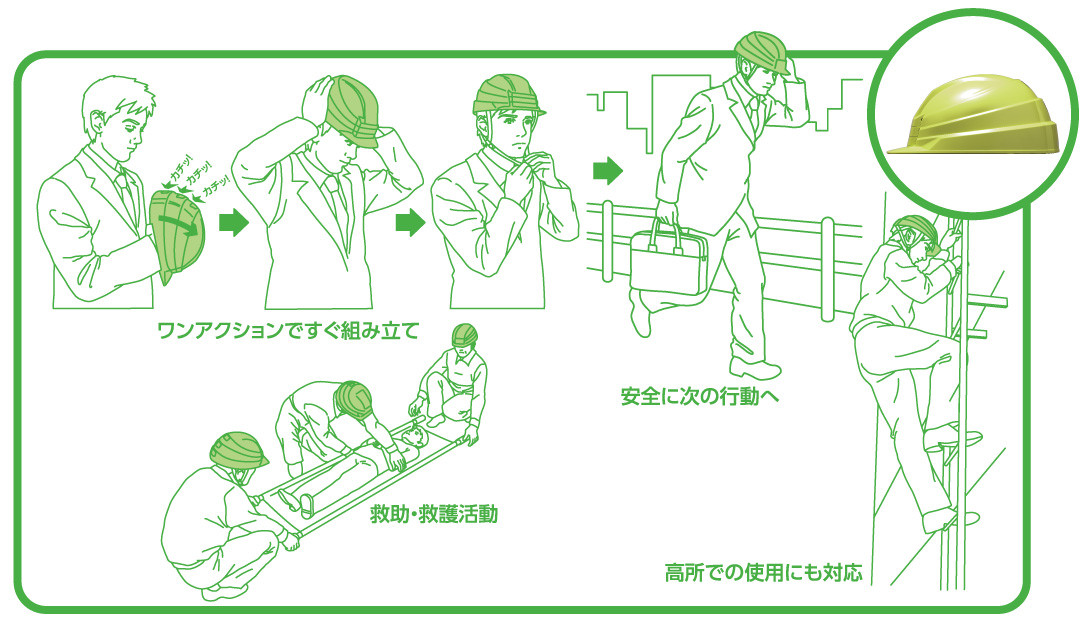 カチッ!
カチッ!
カチッ!

ワンアクションですぐ組み立て

安全に次の行動へ

救助・救護活動

高所での使用にも対応