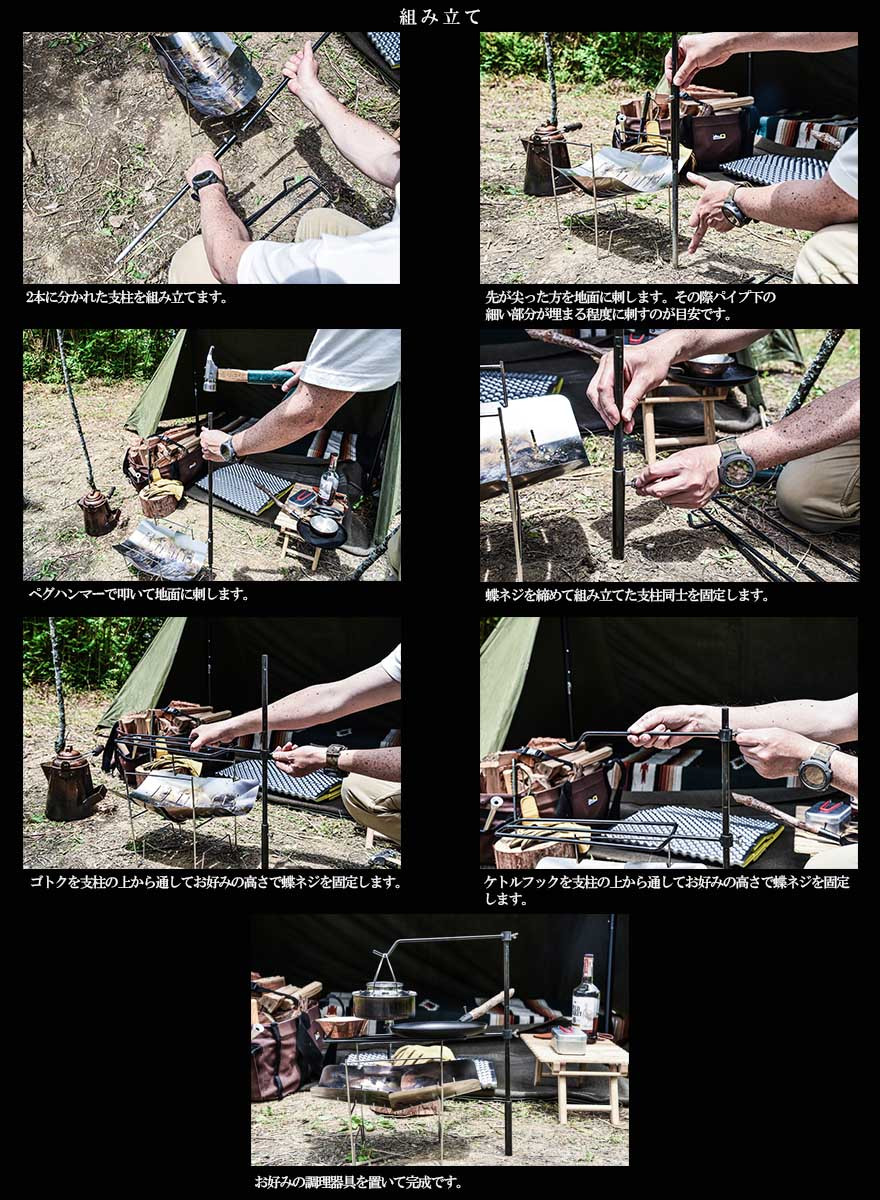 組み立て

2本に分かれた支柱を組み立てます。

先が尖った方を地面に刺します。その際パイプ下の細い部分が埋まる程度に刺すのが目安です。

ペグハンマーで叩いて地面に刺します。

蝶ネジを締めて組み立てた支柱同士を固定します。

ゴトクを支柱の上から通してお好みの高さで蝶ネジを固定します。

ケトルフックを支柱の上から通してお好みの高さで蝶ネジを固定します。

お好みの調理器具を置いて完成です。