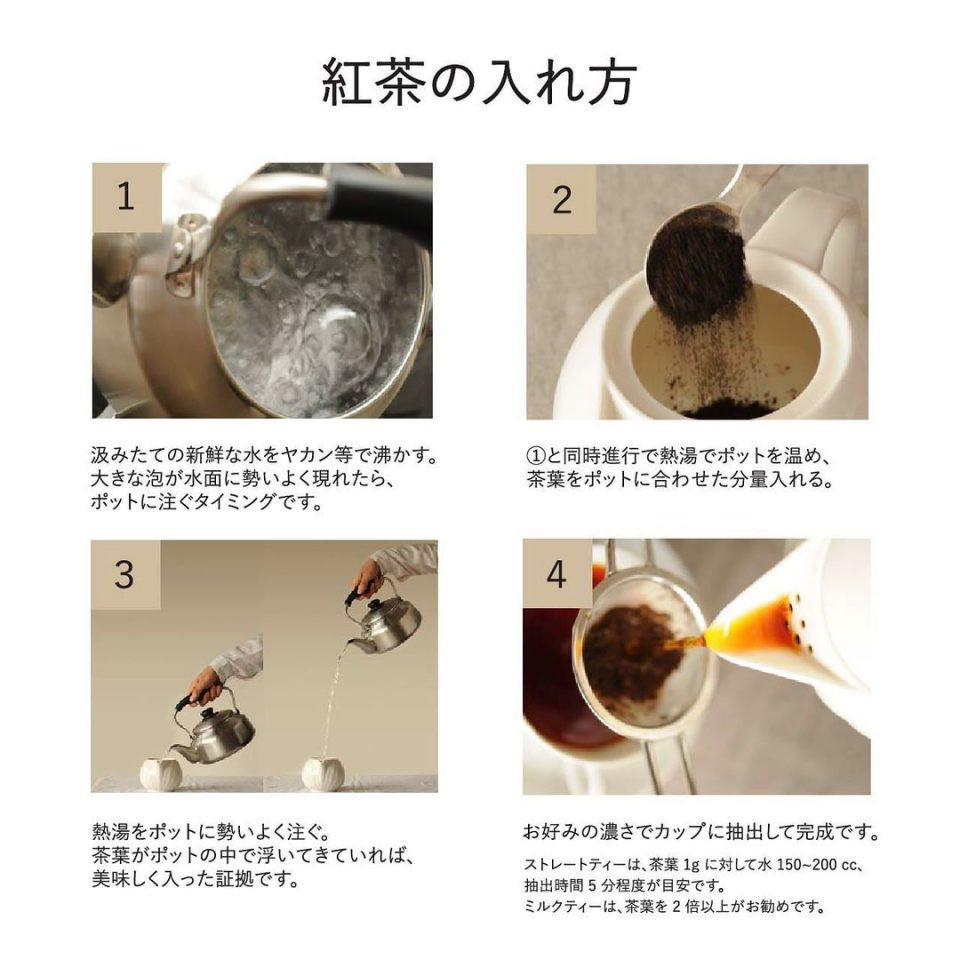 紅茶の入れ方

1

汲みたての新鮮な水をヤカン等で沸かす。
大きな泡が水面に勢いよく現れたら、
ポットに注ぐタイミングです。

2

①と同時進行で熱湯でポットを温め、
茶葉をポットに合わせた分量入れる。

3

熱湯をポットに勢いよく注ぐ。
茶葉がポットの中で浮いてきていれば、
美味しく入った証拠です。

4

お好みの濃さでカップに抽出して完成です。

ストレートティーは、茶葉 1g に対して水 150~200 cc、
抽出時間 5 分程度が目安です。
ミルクティーは、茶葉を 2 倍以上がお勧めです。