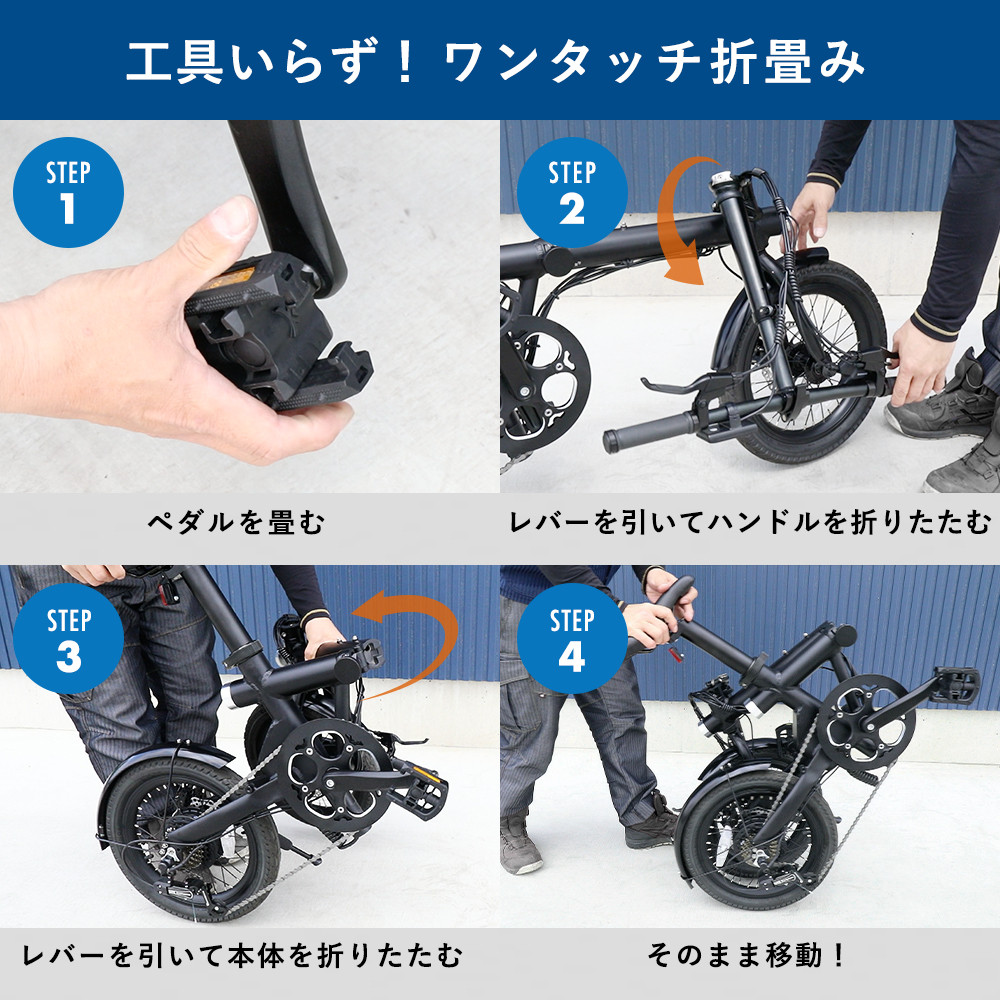 工具いらず！ワンタッチ折畳み

STEP 1

ペダルを畳む

STEP 2

レバーを引いてハンドルを折りたたむ

STEP 3

レバーを引いて本体を折りたたむ

STEP 4

そのまま移動！