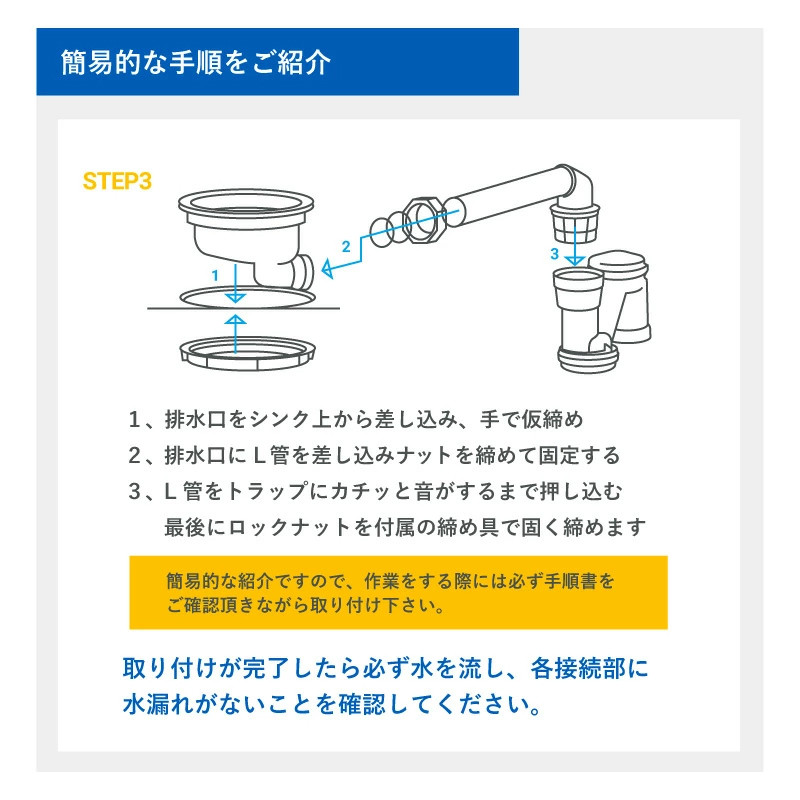 簡易的な手順をご紹介

STEP3

1

2

3

1、排水口をシンク上から差し込み、手で仮締め
2、排水口にL管を差し込みナットを締めて固定する
3、L管をトラップにカチッと音がするまで押し込む
最後にロックナットを付属の締め具で固く締めます

簡易的な紹介ですので、作業をする際には必ず手順書をご確認頂きながら取り付け下さい。

取り付けが完了したら必ず水を流し、各接続部に水漏れがないことを確認してください。