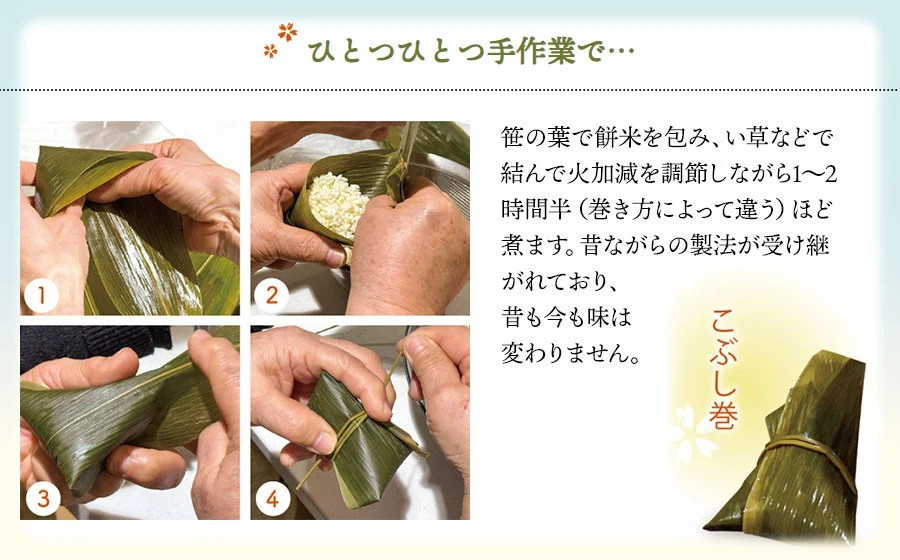 ひとつひとつ手作業で…

1

2

3

4

笹の葉で餅米を包み、い草などで結んで火加減を調節しながら1〜2時間半（巻き方によって違う）ほど煮ます。昔ながらの製法が受け継がれており、昔も今も味は変わりません。

こぶし巻