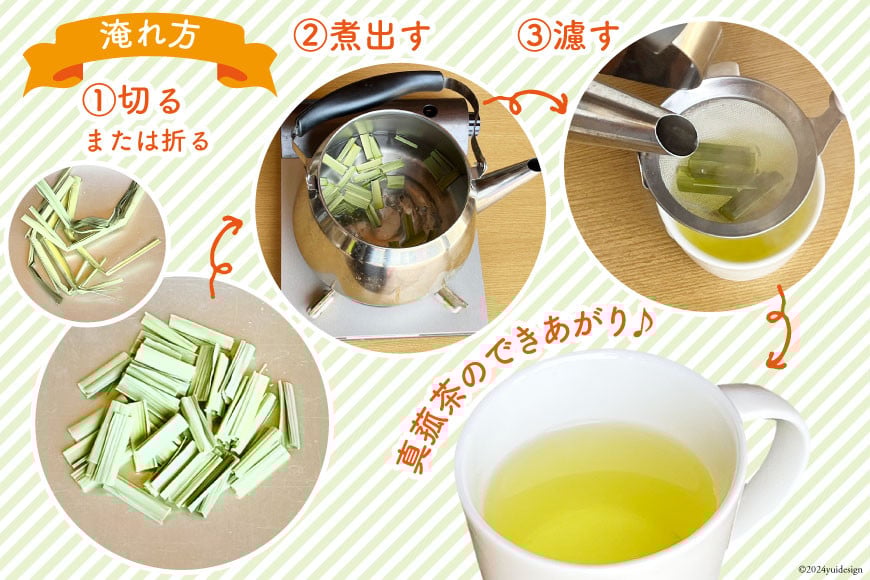 淹れ方

①切る
または折る

②煮出す

③濾す

真菰茶のできあがり♪

©2024yuidesign