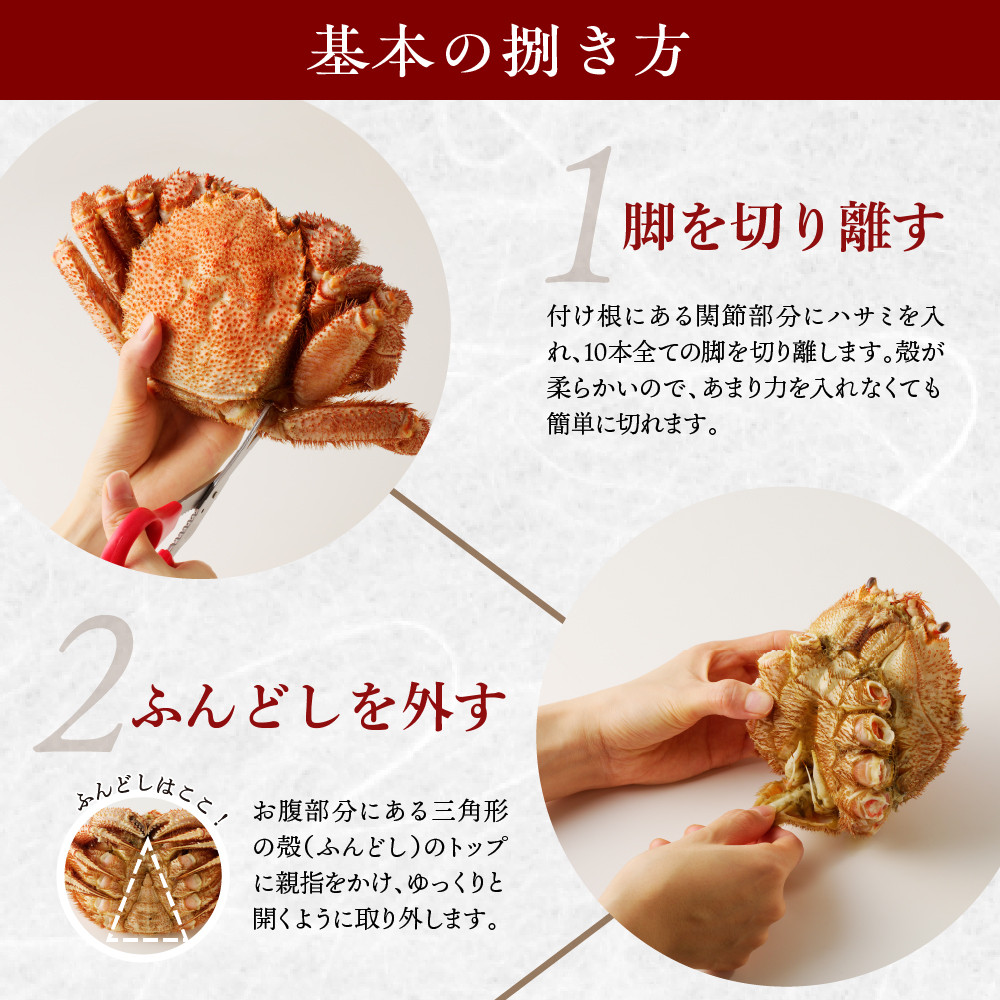 基本の捌き方

1 脚を切り離す

付け根にある関節部分にハサミを入れ、10本全ての脚を切り離します。殻が柔らかいので、あまり力を入れなくても簡単に切れます。

2 ふんどしを外す

ふんどしはここ！

お腹部分にある三角形の殻（ふんどし）のトップに親指をかけ、ゆっくりと開くように取り外します。