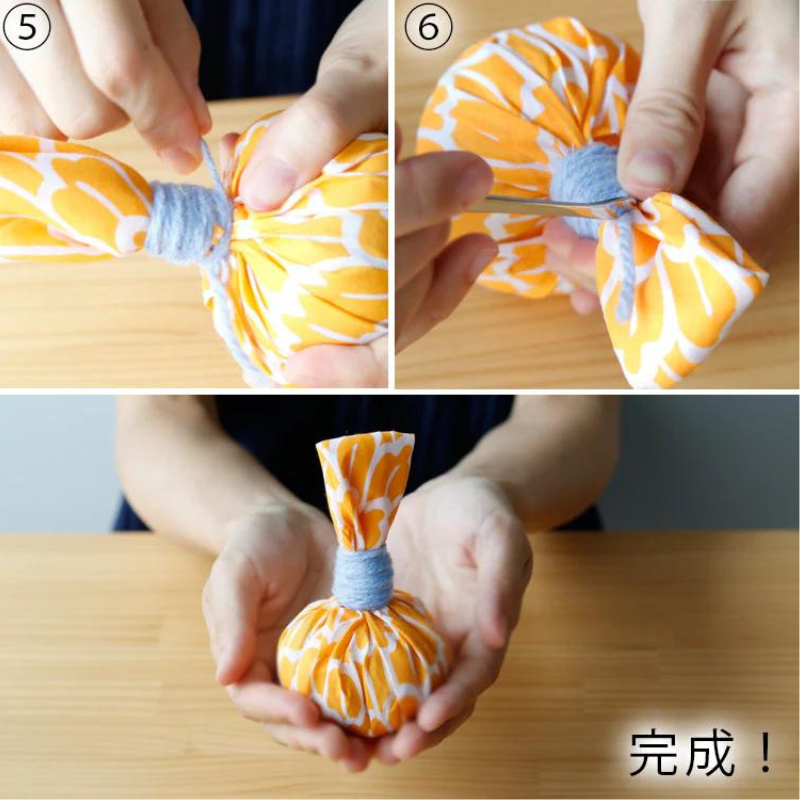 ⑤

⑥

完成！