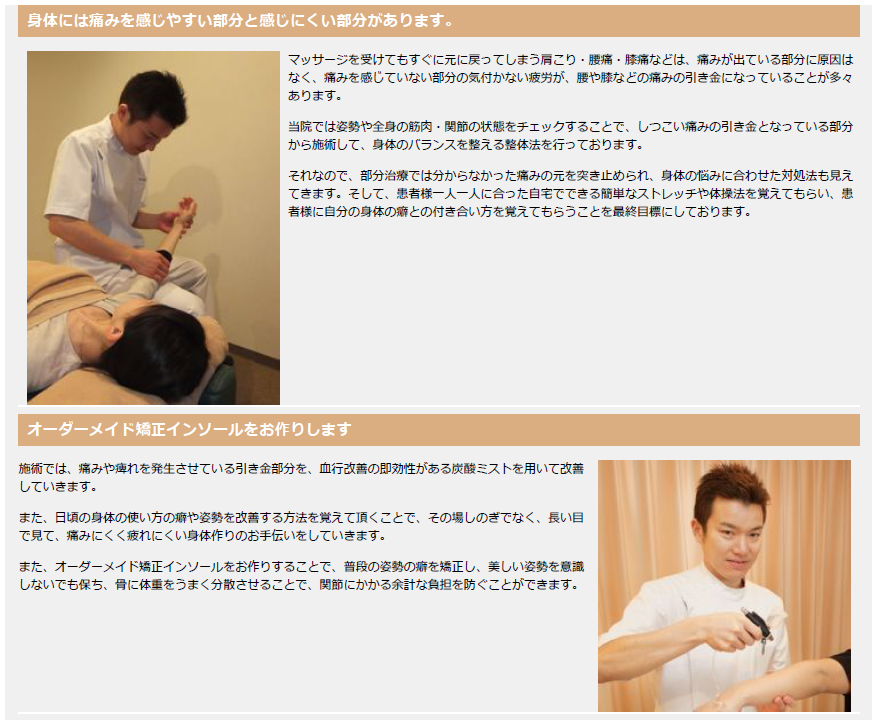 身体には痛みを感じやすい部分と感じにくい部分があります。

マッサージを受けてもすぐに元に戻ってしまう肩こり・腰痛・膝痛などは、痛みが出ている部分に原因はなく、痛みを感じていない部分の気付かない疲労が、腰や膝などの痛みの引き金になっていることが多々あります。

当院では姿勢や全身の筋肉・関節の状態をチェックすることで、しつこい痛みの引き金となっている部分から施術して、身体のバランスを整える整体法を行っております。

それなので、部分治療では分からなかった痛みの元を突き止められ、身体の悩みに合わせた対処法も見えてきます。そして、患者様一人一人に合った自宅でできる簡単なストレッチや体操法を覚えてもらい、患者様に自分の身体の癖との付き合い方を覚えてもらうことを最終目標にしております。

オーダーメイド矯正インソールをお作りします

施術では、痛みや痺れを発生させている引き金部分を、血行改善の即効性がある炭酸ミストを用いて改善していきます。

また、日頃の身体の使い方の癖や姿勢を改善する方法を覚えて頂くことで、その場しのぎでなく、長い目で見て、痛みにくく疲れにくい身体作りのお手伝いをしていきます。

また、オーダーメイド矯正インソールをお作りすることで、普段の姿勢の癖を矯正し、美しい姿勢を意識しないでも保ち、骨に体重をうまく分散させることで、関節にかかる余計な負担を防ぐことができます。