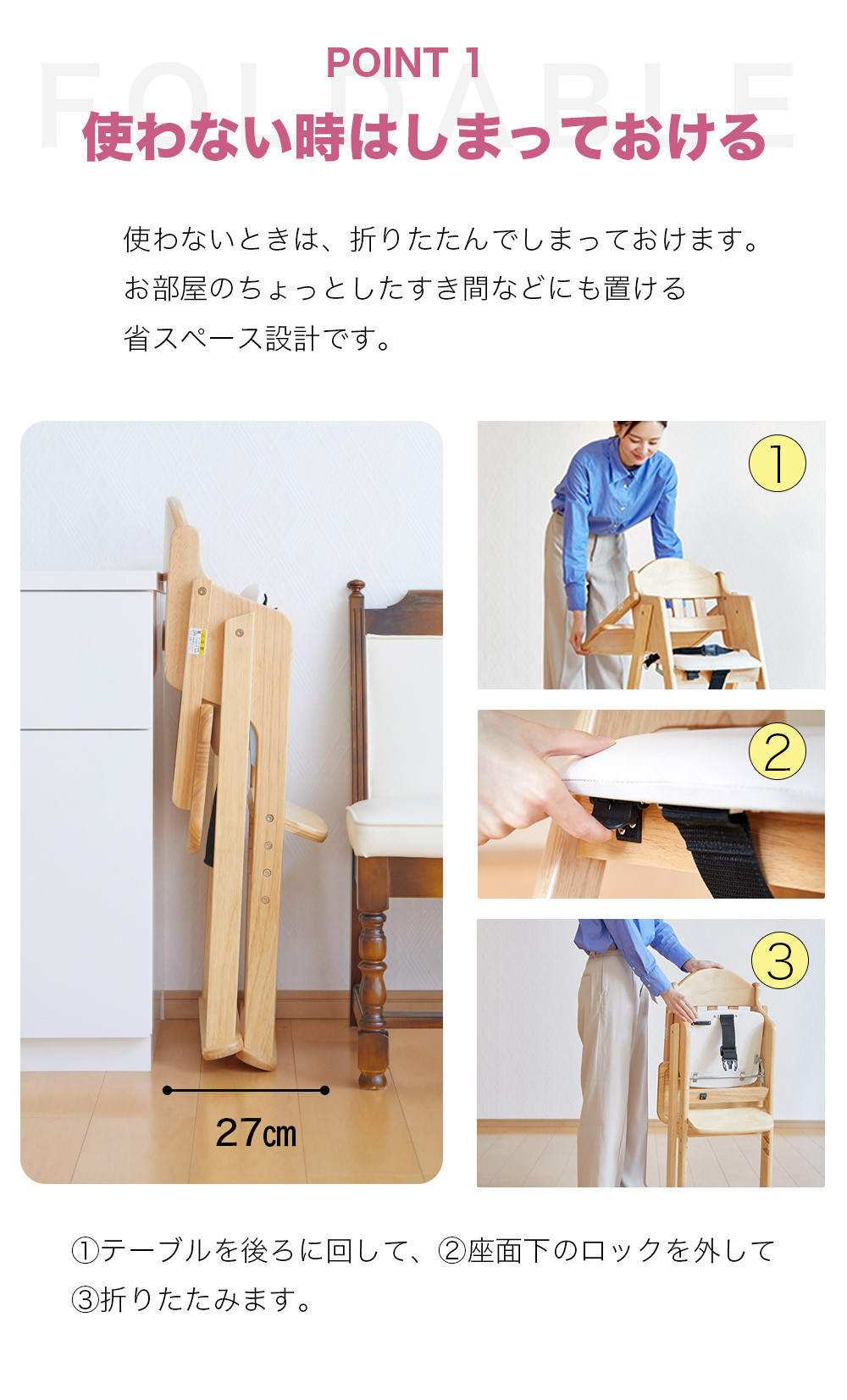 FOLDABLE
POINT 1
使わない時はしまっておける

使わないときは、折りたたんでしまっておけます。
お部屋のちょっとしたすき間などにも置ける
省スペース設計です。

27㎝

1
2
3

①テーブルを後ろに回して、②座面下のロックを外して
③折りたたみます。