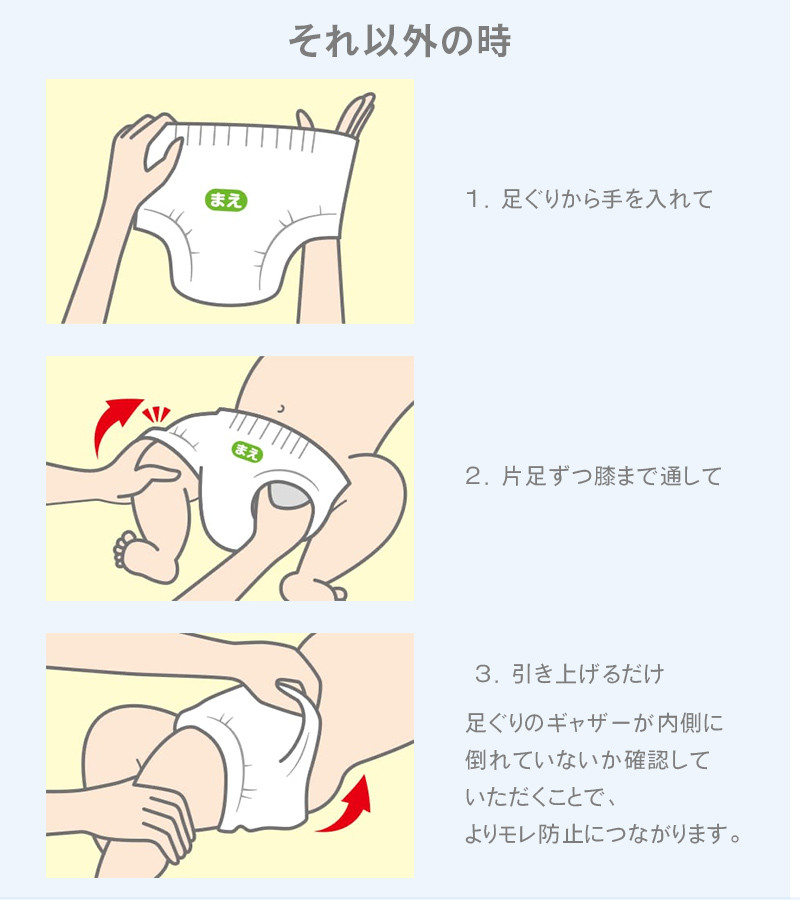 それ以外の時

まえ

1. 足ぐりから手を入れて

まえ

2. 片足ずつ膝まで通して

3. 引き上げるだけ

足ぐりのギャザーが内側に倒れていないか確認していただくことで、よりモレ防止につながります。