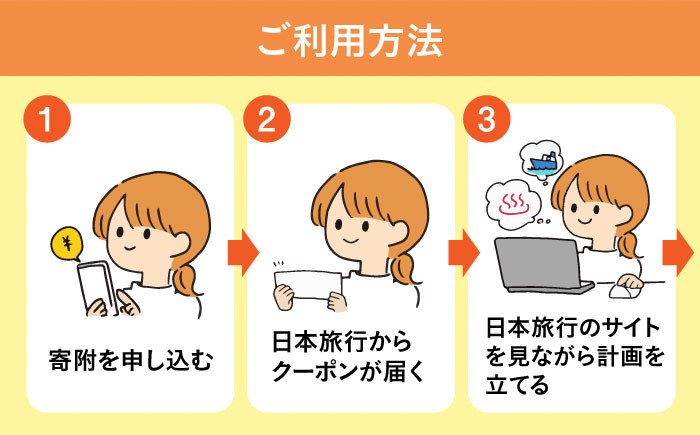 ご利用方法

1

¥

寄附を申し込む

2

日本旅行からクーポンが届く

3

日本旅行のサイトを見ながら計画を立てる