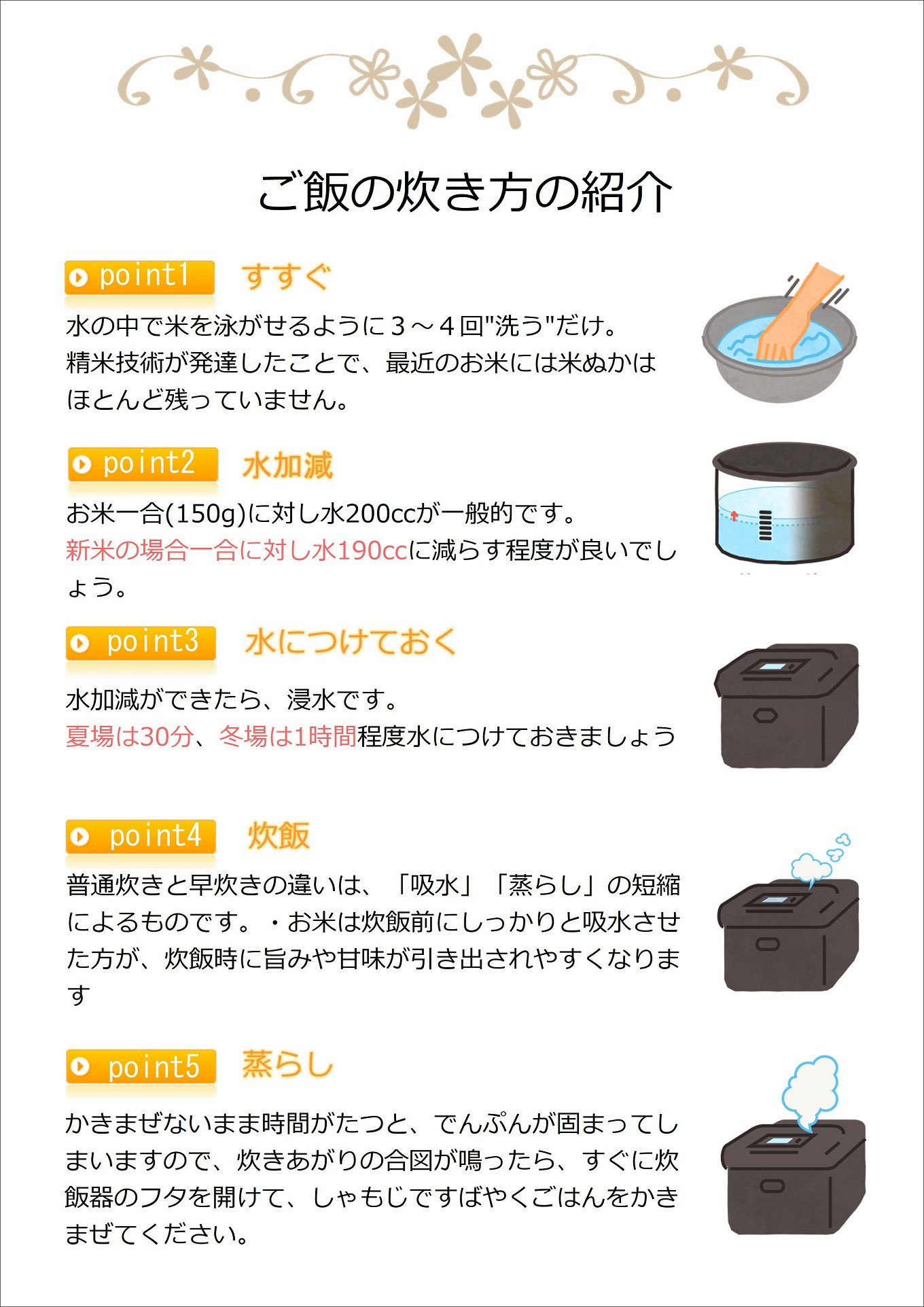 ご飯の炊き方の紹介

point1 すすぐ

水の中で米を泳がせるように３～４回"洗う"だけ。
精米技術が発達したことで、最近のお米には米ぬかはほとんど残っていません。

point2 水加減

お米一合(150g)に対し水200ccが一般的です。
新米の場合一合に対し水190ccに減らす程度が良いでしょう。

point3 水につけておく

水加減ができたら、浸水です。
夏場は30分、冬場は1時間程度水につけておきましょう

point4 炊飯

普通炊きと早炊きの違いは、「吸水」「蒸らし」の短縮によるものです。・お米は炊飯前にしっかりと吸水させた方が、炊飯時に旨みや甘味が引き出されやすくなります

point5 蒸らし

かきまぜないまま時間がたつと、でんぷんが固まってしまいますので、炊きあがりの合図が鳴ったら、すぐに炊飯器のフタを開けて、しゃもじですばやくごはんをかきまぜてください。