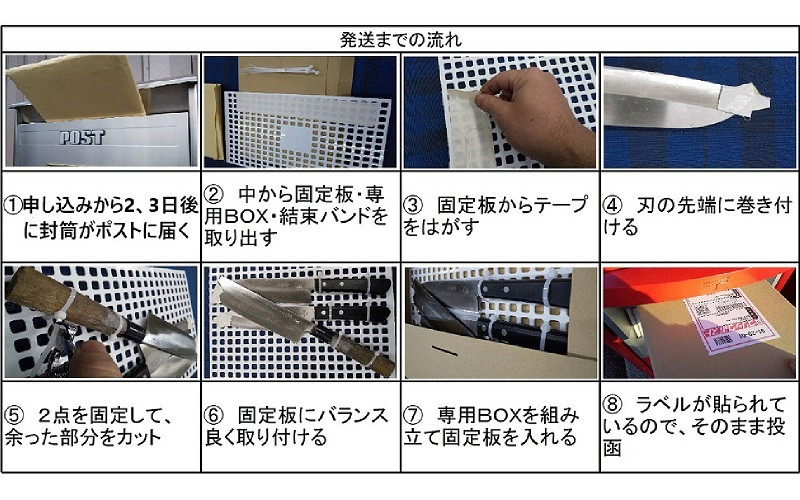 発送までの流れ

POST

| ①申し込みから2、3日後に封筒がポストに届く | ② 中から固定板・専用BOX・結束バンドを取り出す | ③ 固定板からテープをはがす | ④ 刃の先端に巻き付ける |
|---|---|---|---|
| ⑤ 2点を固定して、余った部分をカット | ⑥ 固定板にバランス良く取り付ける | ⑦ 専用BOXを組み立て固定板を入れる | ⑧ ラベルが貼られているので、そのまま投函 |