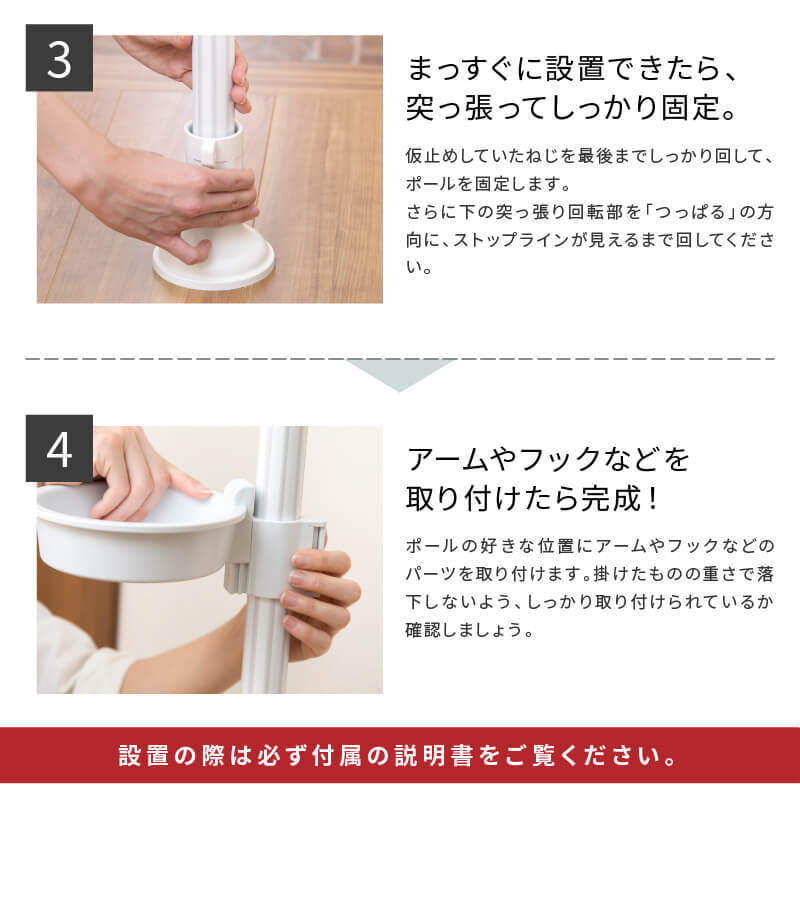 3

まっすぐに設置できたら、突っ張ってしっかり固定。

仮止めしていたねじを最後までしっかり回して、ポールを固定します。
さらに下の突っ張り回転部を「つっぱる」の方向に、ストップラインが見えるまで回してください。

4

アームやフックなどを取り付けたら完成！

ポールの好きな位置にアームやフックなどのパーツを取り付けます。掛けたものの重さで落下しないよう、しっかり取り付けられているか確認しましょう。

設置の際は必ず付属の説明書をご覧ください。