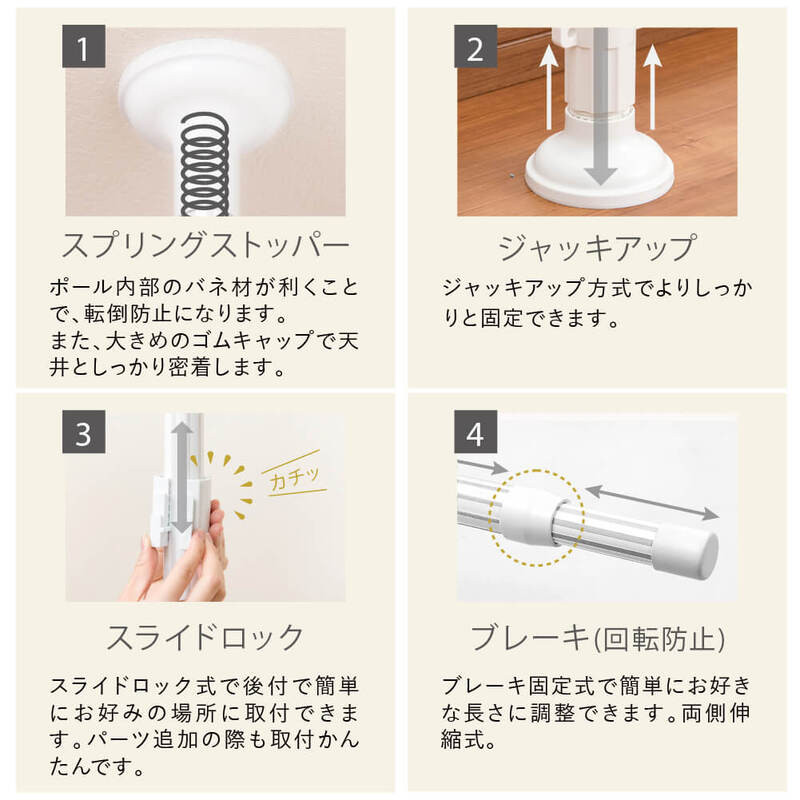 1

スプリングストッパー

ポール内部のバネ材が利くことで、転倒防止になります。
また、大きめのゴムキャップで天井としっかり密着します。

2

ジャッキアップ

ジャッキアップ方式でよりしっかりと固定できます。

3

カチッ

スライドロック

スライドロック式で後付で簡単にお好みの場所に取付できます。パーツ追加の際も取付かんたんです。

4

ブレーキ(回転防止)

ブレーキ固定式で簡単にお好きな長さに調整できます。両側伸縮式。