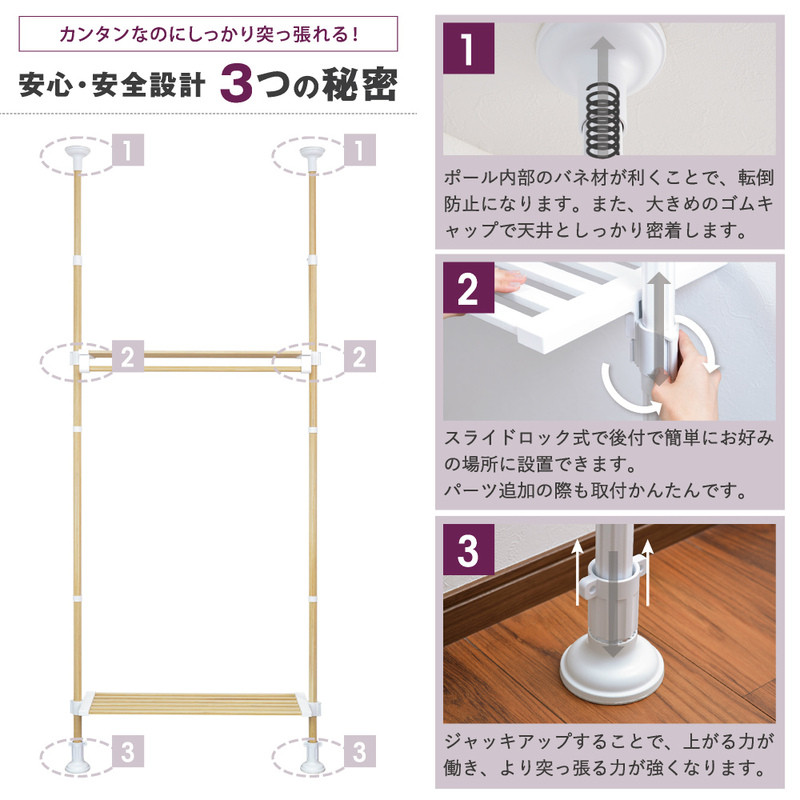 カンタンなのにしっかり突っ張れる!

安心・安全設計 3つの秘密

1 1

2 2

3 3

1

ポール内部のバネ材が利くことで、転倒防止になります。また、大きめのゴムキャップで天井としっかり密着します。

2

スライドロック式で後付で簡単にお好みの場所に設置できます。
パーツ追加の際も取付かんたんです。

3

ジャッキアップすることで、上がる力が働き、より突っ張る力が強くなります。