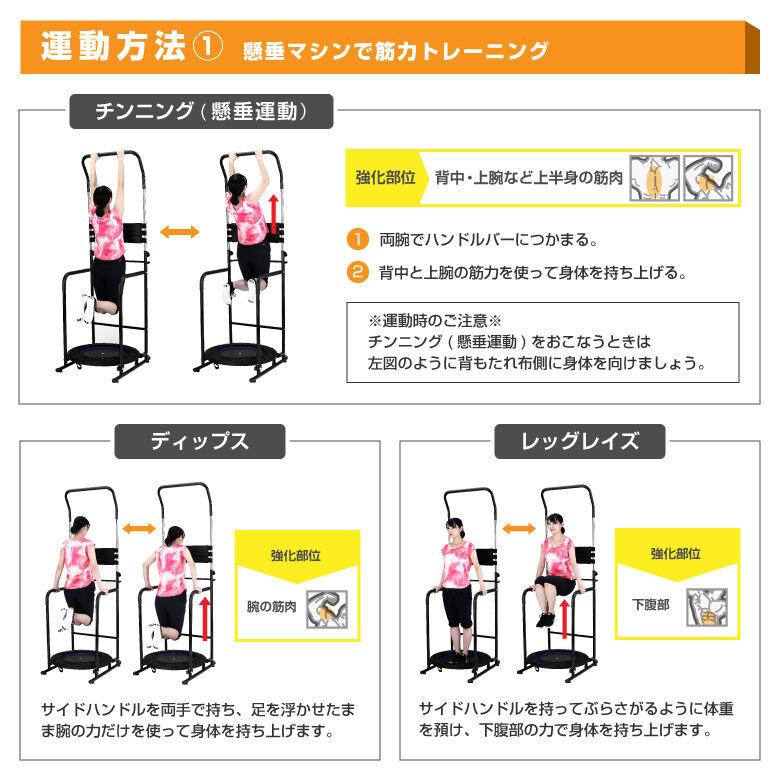 運動方法① 懸垂マシンで筋力トレーニング

チンニング（懸垂運動）

強化部位 背中・上腕など上半身の筋肉

1 両腕でハンドルバーにつかまる。

2 背中と上腕の筋力を使って身体を持ち上げる。

※運動時のご注意※
チンニング（懸垂運動）をおこなうときは
左図のように背もたれ布側に身体を向けましょう。

ディップス

強化部位
腕の筋肉

サイドハンドルを両手で持ち、足を浮かせたまま腕の力だけを使って身体を持ち上げます。

レッグレイズ

強化部位
下腹部

サイドハンドルを持ってぶらさがるように体重を預け、下腹部の力で身体を持ち上げます。