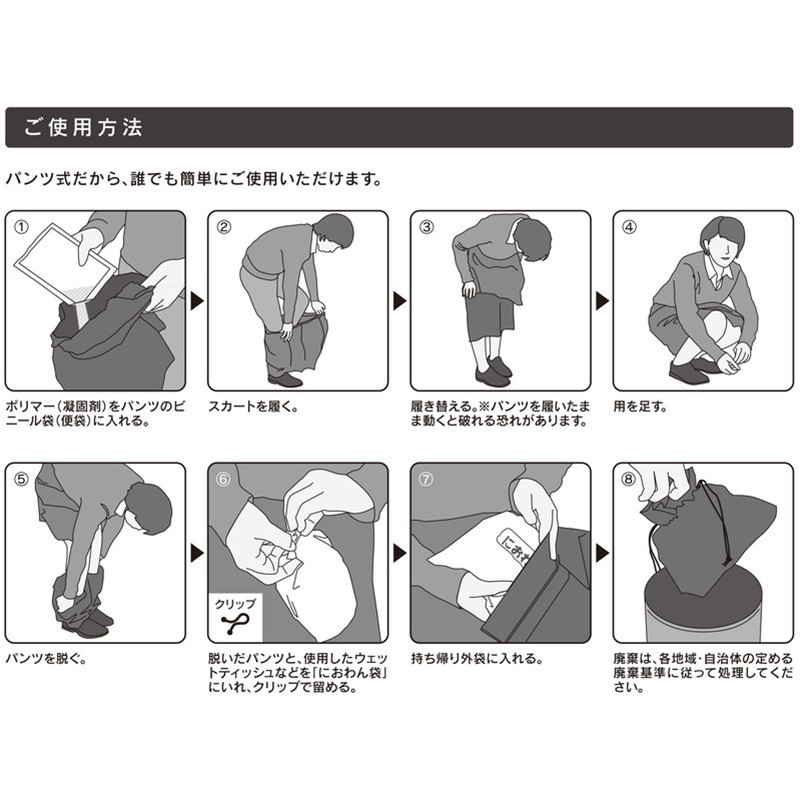 ご使用方法

パンツ式だから、誰でも簡単にご使用いただけます。

①

ポリマー（凝固剤）をパンツのビニール袋（便袋）に入れる。

②

スカートを履く。

③

履き替える。※パンツを履いたまま動くと破れる恐れがあります。

④

用を足す。

⑤

パンツを脱ぐ。

⑥

クリップ

脱いだパンツと、使用したウェットティッシュなどを「におわん袋」にいれ、クリップで留める。

⑦

におわ

持ち帰り外袋に入れる。

⑧

廃棄は、各地域・自治体の定める廃棄基準に従って処理してください。