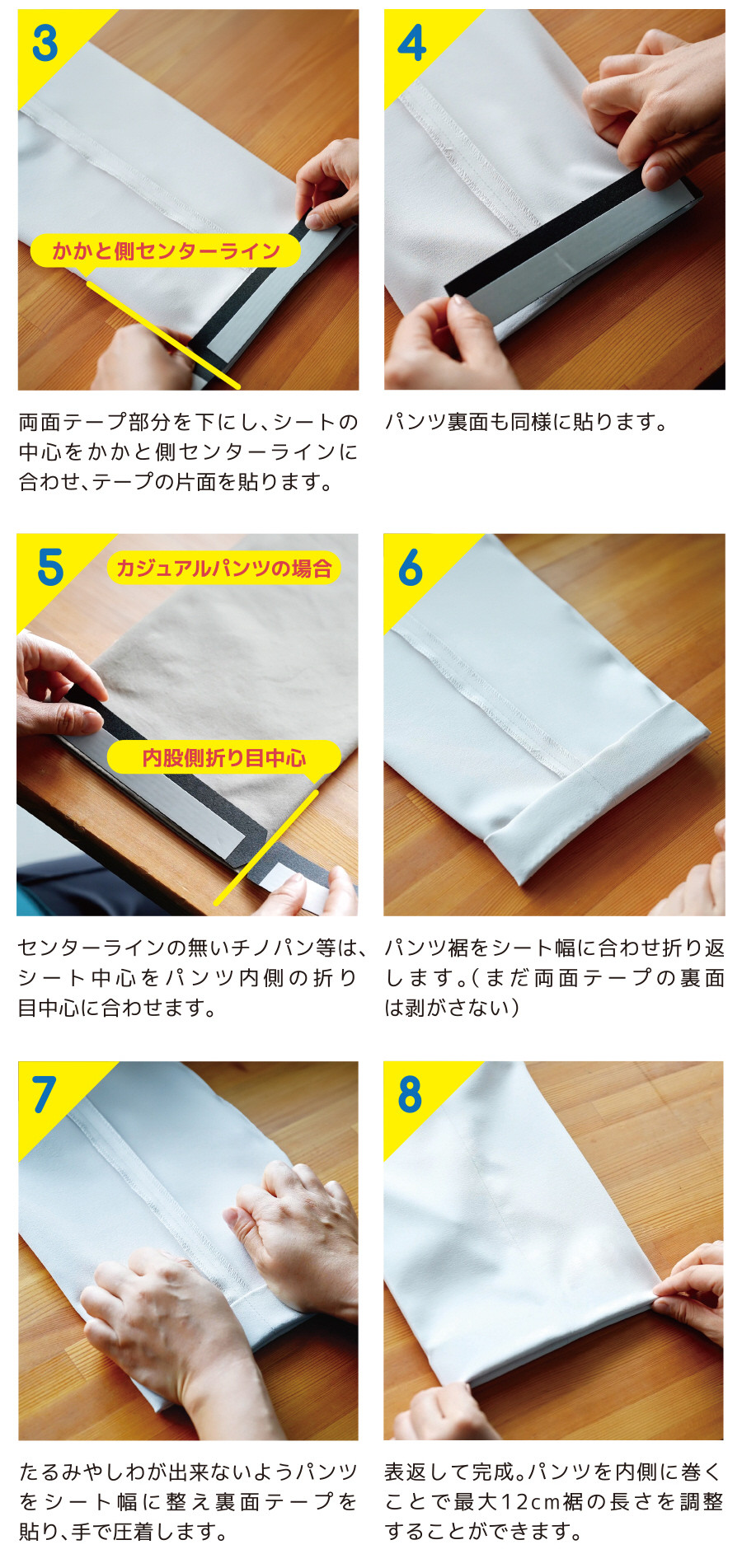 3

かかと側センターライン

両面テープ部分を下にし、シートの中心をかかと側センターラインに合わせ、テープの片面を貼ります。

4

パンツ裏面も同様に貼ります。

5

カジュアルパンツの場合

内股側折り目中心

センターラインの無いチノパン等は、シート中心をパンツ内側の折り目中心に合わせます。

6

パンツ裾をシート幅に合わせ折り返します。（まだ両面テープの裏面は剥がさない）

7

たるみやしわが出来ないようパンツをシート幅に整え裏面テープを貼り、手で圧着します。

8

表返して完成。パンツを内側に巻くことで最大12cm裾の長さを調整することができます。