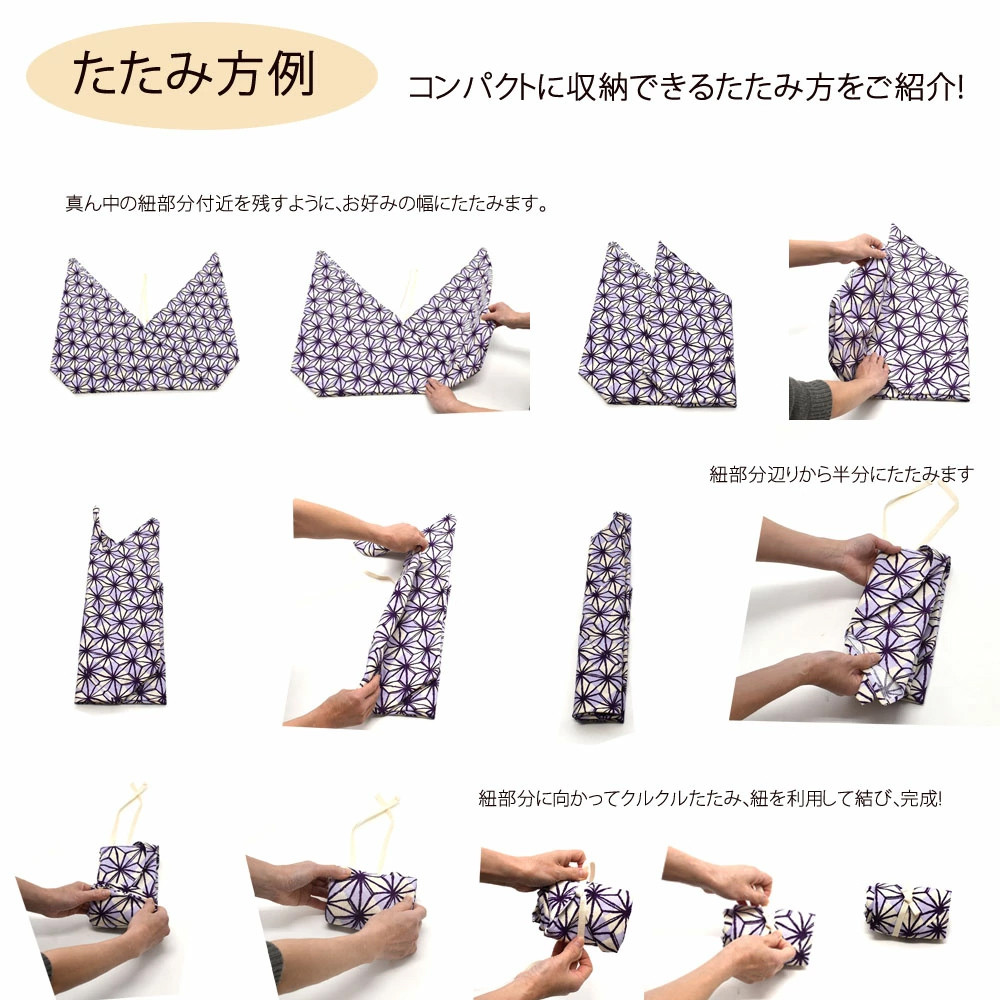 たたみ方例

コンパクトに収納できるたたみ方をご紹介!

真ん中の紐部分付近を残すように、お好みの幅にたたみます。

紐部分辺りから半分にたたみます

紐部分に向かってクルクルたたみ、紐を利用して結び、完成!