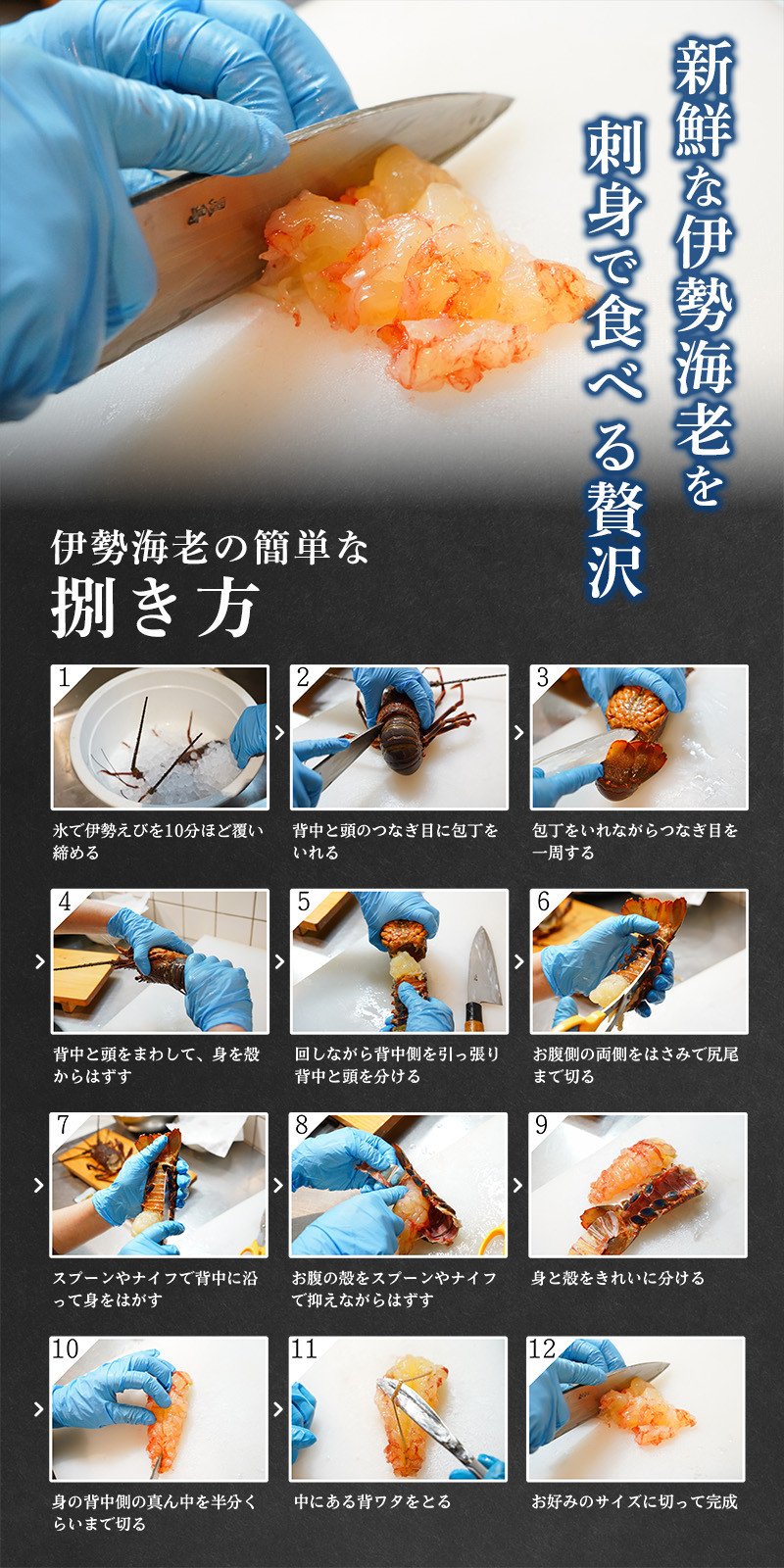 新鮮な伊勢海老を

刺身で食べる贅沢

伊勢海老の簡単な

捌き方

1

氷で伊勢えびを10分ほど覆い締める

2

背中と頭のつなぎ目に包丁をいれる

3

包丁をいれながらつなぎ目を一周する

4

背中と頭をまわして、身を殻からはずす

5

回しながら背中側を引っ張り背中と頭を分ける

6

お腹側の両側をはさみで尻尾まで切る

7

スプーンやナイフで背中に沿って身をはがす

8

お腹の殻をスプーンやナイフで抑えながらはずす

9

身と殻をきれいに分ける

10

身の背中側の真ん中を半分くらいまで切る

11

中にある背ワタをとる

12

お好みのサイズに切って完成