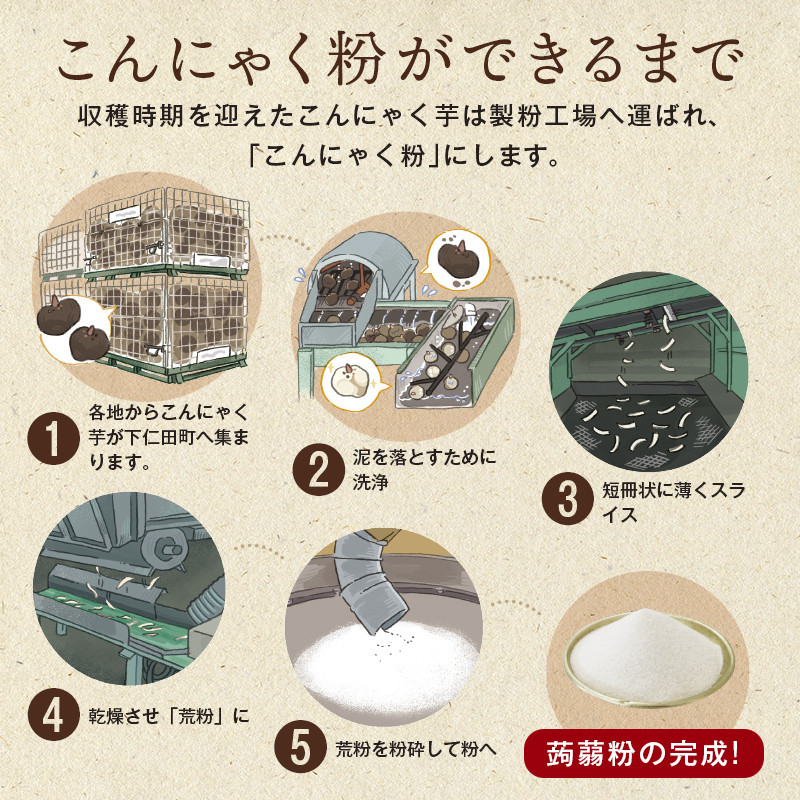 こんにゃく粉ができるまで

収穫時期を迎えたこんにゃく芋は製粉工場へ運ばれ、「こんにゃく粉」にします。

1 各地からこんにゃく芋が下仁田町へ集まります。

2 泥を落とすために洗浄

3 短冊状に薄くスライス

4 乾燥させ「荒粉」に

5 荒粉を粉砕して粉へ

蒟蒻粉の完成！