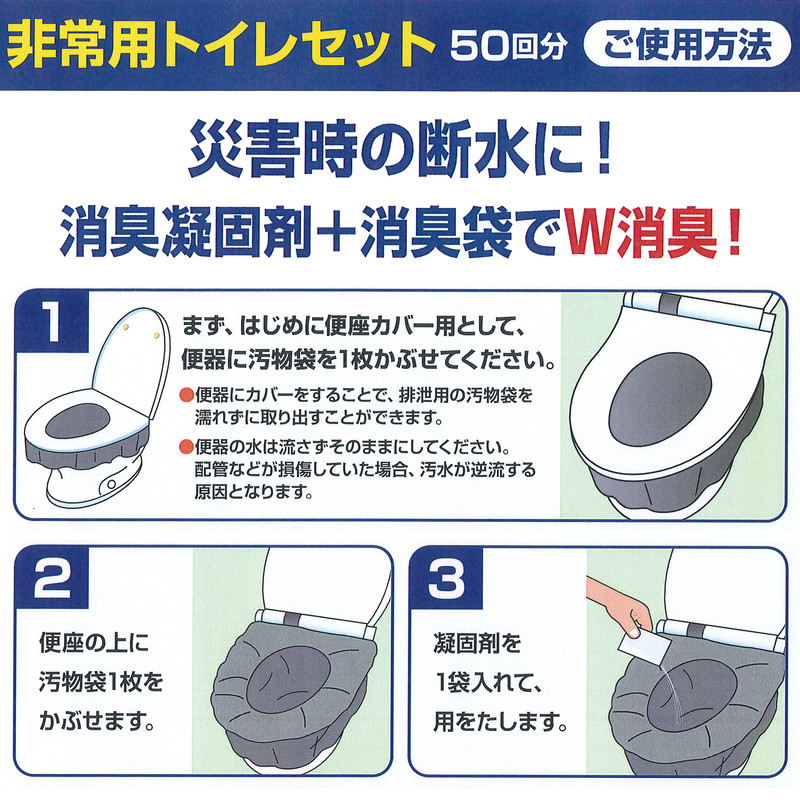 非常用トイレセット 50回分 ご使用方法

災害時の断水に！

消臭凝固剤＋消臭袋でW消臭！

1

まず、はじめに便座カバー用として、便器に汚物袋を1枚かぶせてください。

●便器にカバーをすることで、排泄用の汚物袋を濡れずに取り出すことができます。

●便器の水は流さずそのままにしてください。配管などが損傷していた場合、汚水が逆流する原因となります。

2

便座の上に汚物袋1枚をかぶせます。

3

凝固剤を1袋入れて、用をたします。