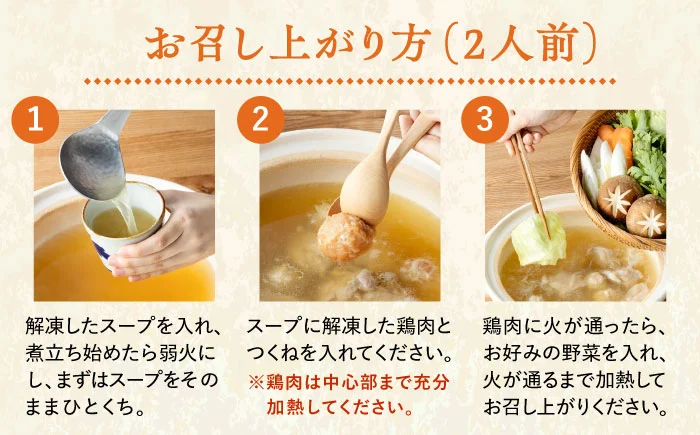 お召し上がり方（2人前）

1

解凍したスープを入れ、煮立ち始めたら弱火にし、まずはスープをそのままひとくち。

2

スープに解凍した鶏肉とつくねを入れてください。

※鶏肉は中心部まで充分加熱してください。

3

鶏肉に火が通ったら、お好みの野菜を入れ、火が通るまで加熱してお召し上がりください。