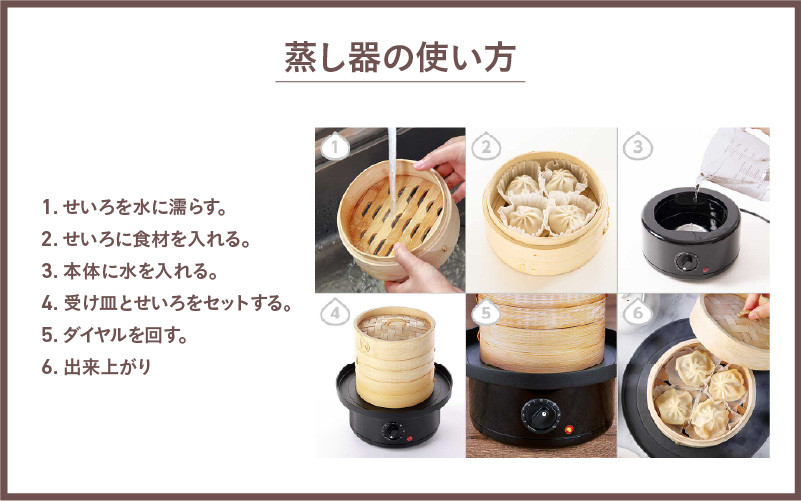 蒸し器の使い方

1. せいろを水に濡らす。
2. せいろに食材を入れる。
3. 本体に水を入れる。
4. 受け皿とせいろをセットする。
5. ダイヤルを回す。
6. 出来上がり

1
2
3
4
5
6