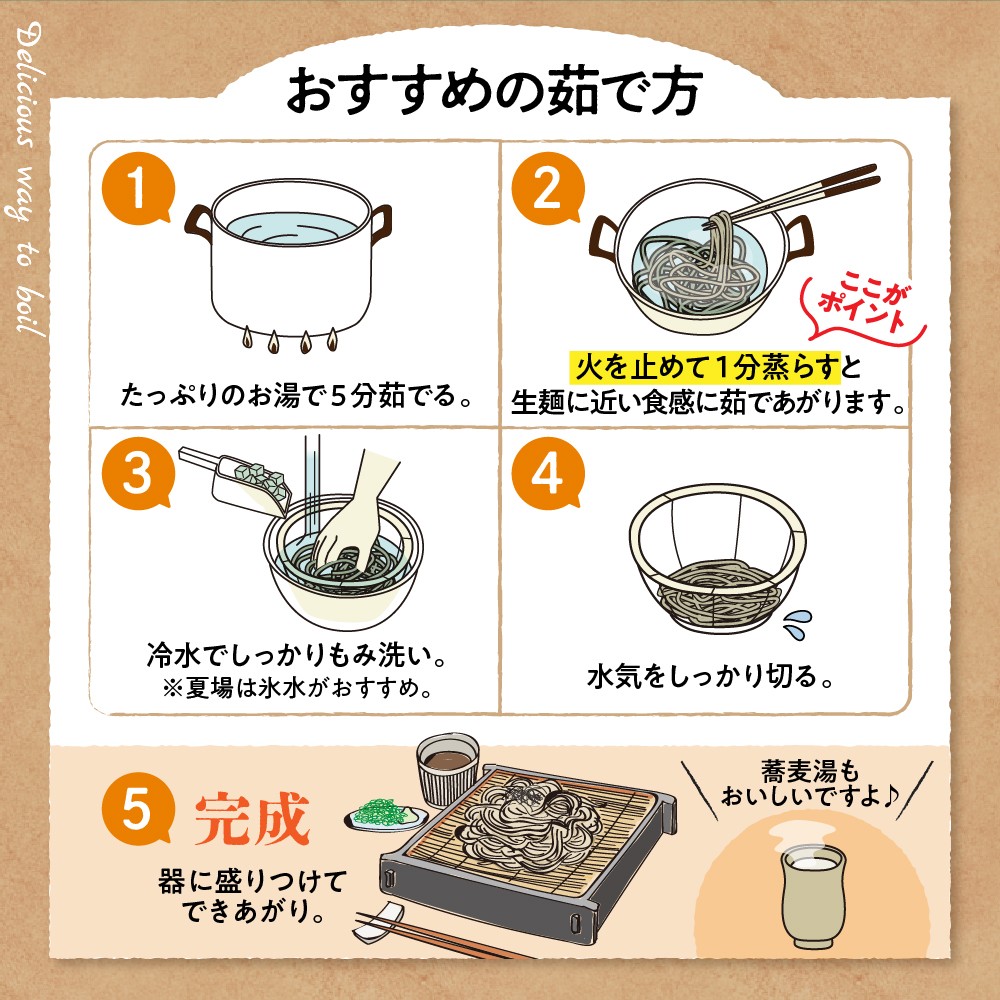 Delicious way to boil

おすすめの茹で方

1
たっぷりのお湯で５分茹でる。

2
ここがポイント
火を止めて１分蒸らすと生麺に近い食感に茹であがります。

3
冷水でしっかりもみ洗い。
※夏場は氷水がおすすめ。

4
水気をしっかり切る。

5 完成
器に盛りつけてできあがり。

蕎麦湯もおいしいですよ♪