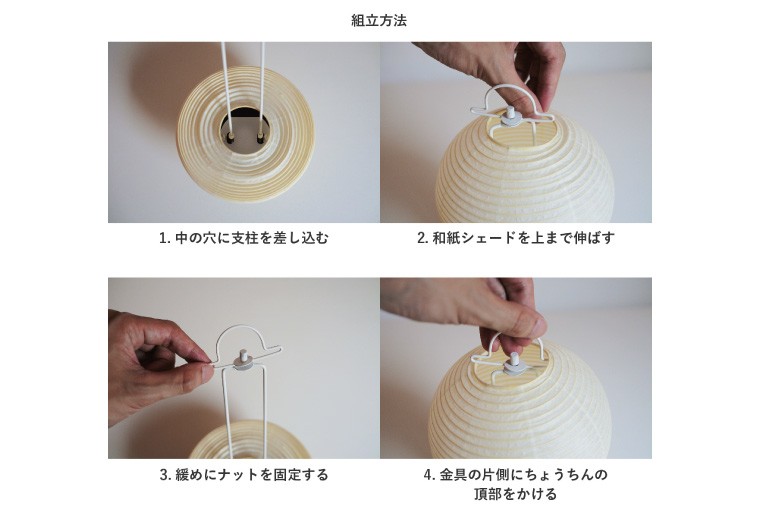 組立方法

1. 中の穴に支柱を差し込む

2. 和紙シェードを上まで伸ばす

3. 緩めにナットを固定する

4. 金具の片側にちょうちんの頂部をかける