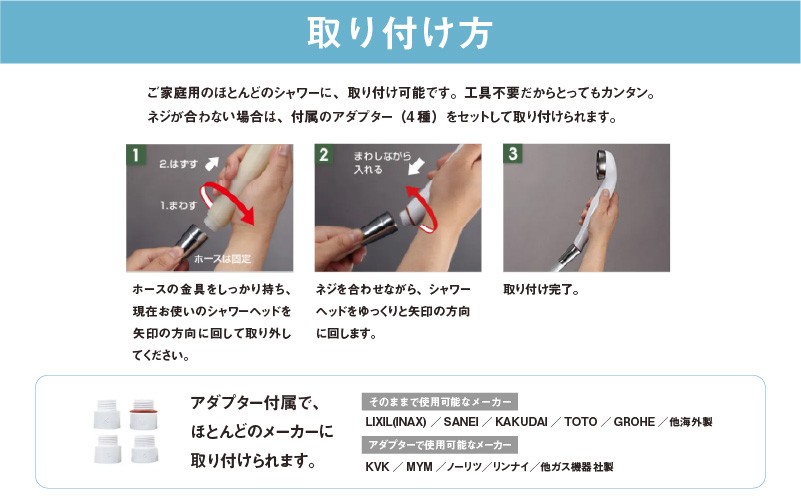 取り付け方

ご家庭用のほとんどのシャワーに、取り付け可能です。工具不要だからとってもカンタン。
ネジが合わない場合は、付属のアダプター（4種）をセットして取り付けられます。

1
2.はずす
1.まわす
ホースは固定

ホースの金具をしっかり持ち、現在お使いのシャワーヘッドを矢印の方向に回して取り外してください。

2
まわしながら入れる

ネジを合わせながら、シャワーヘッドをゆっくりと矢印の方向に回します。

3

取り付け完了。

アダプター付属で、ほとんどのメーカーに取り付けられます。

そのままで使用可能なメーカー
LIXIL(INAX) ／ SANEI ／ KAKUDAI ／ TOTO ／ GROHE ／他海外製

アダプターで使用可能なメーカー
KVK ／ MYM ／ノーリツ／リンナイ／他ガス機器 社製