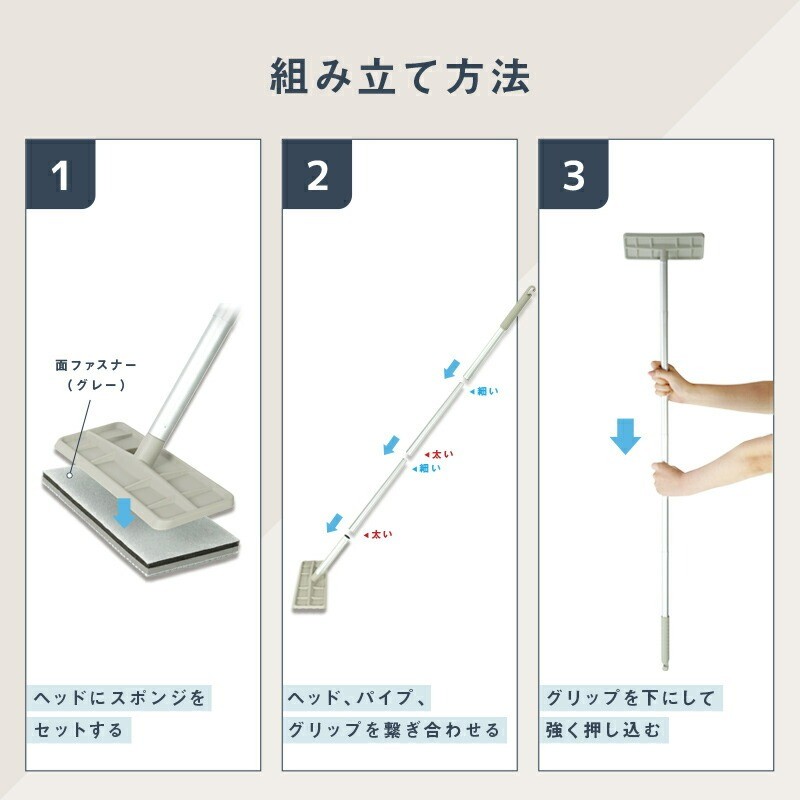 組み立て方法

1

面ファスナー（グレー）

ヘッドにスポンジをセットする

2

細い

太い
細い

太い

ヘッド、パイプ、グリップを繋ぎ合わせる

3

グリップを下にして強く押し込む