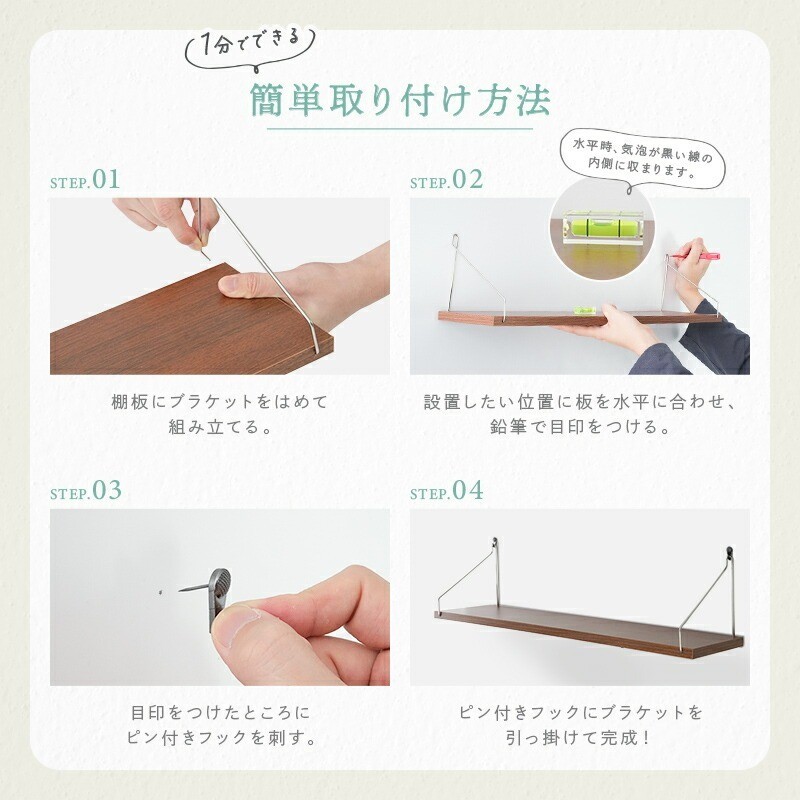 1分でできる

簡単取り付け方法

STEP.01

棚板にブラケットをはめて組み立てる。

STEP.02

水平時、気泡が黒い線の内側に収まります。

設置したい位置に板を水平に合わせ、鉛筆で目印をつける。

STEP.03

目印をつけたところにピン付きフックを刺す。

STEP.04

ピン付きフックにブラケットを引っ掛けて完成！