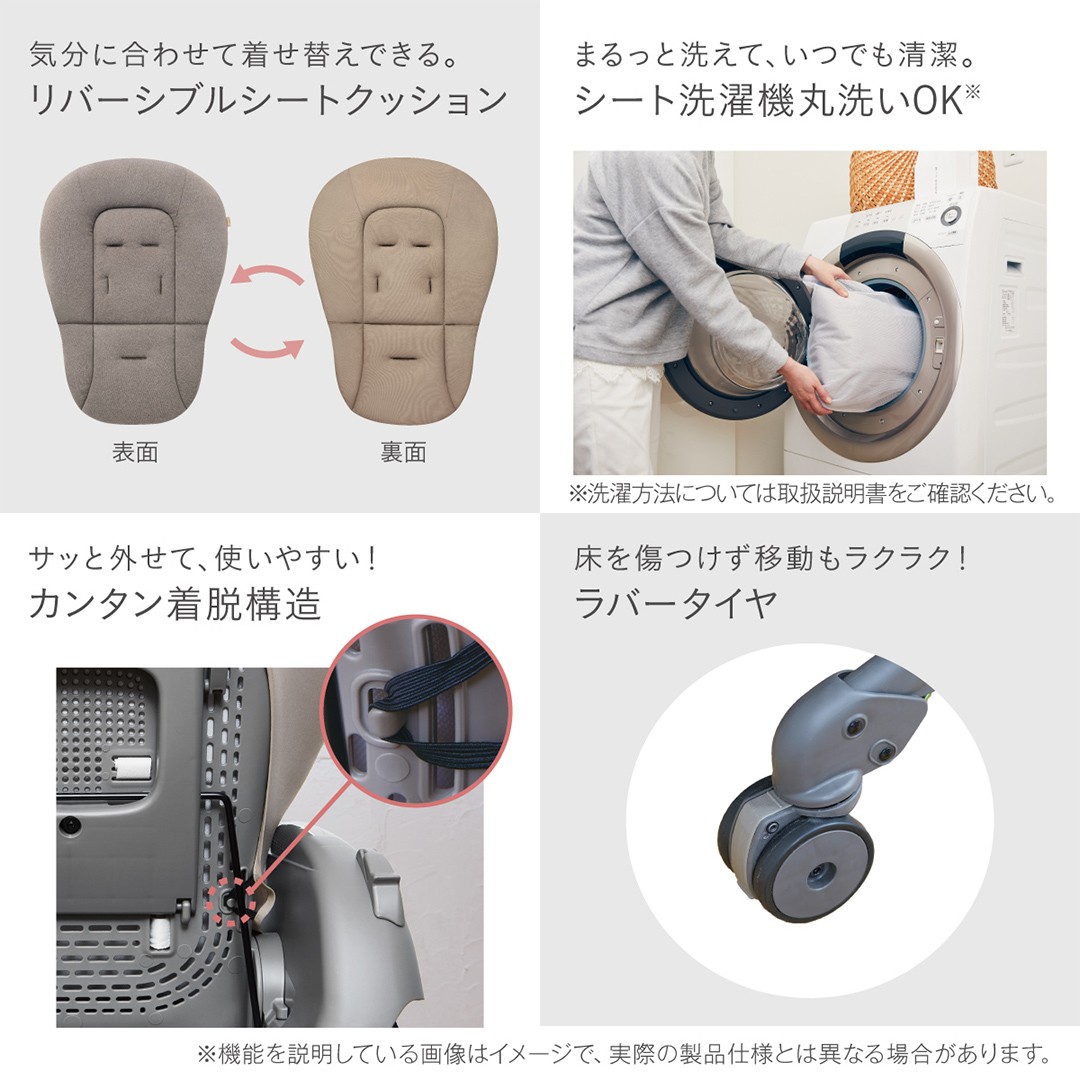 気分に合わせて着せ替えできる。
リバーシブルシートクッション

表面

裏面

まるっと洗えて、いつでも清潔。
シート洗濯機丸洗いOK※

※洗濯方法については取扱説明書をご確認ください。

サッと外せて、使いやすい！
カンタン着脱構造

床を傷つけず移動もラクラク！
ラバータイヤ

※機能を説明している画像はイメージで、実際の製品仕様とは異なる場合があります。