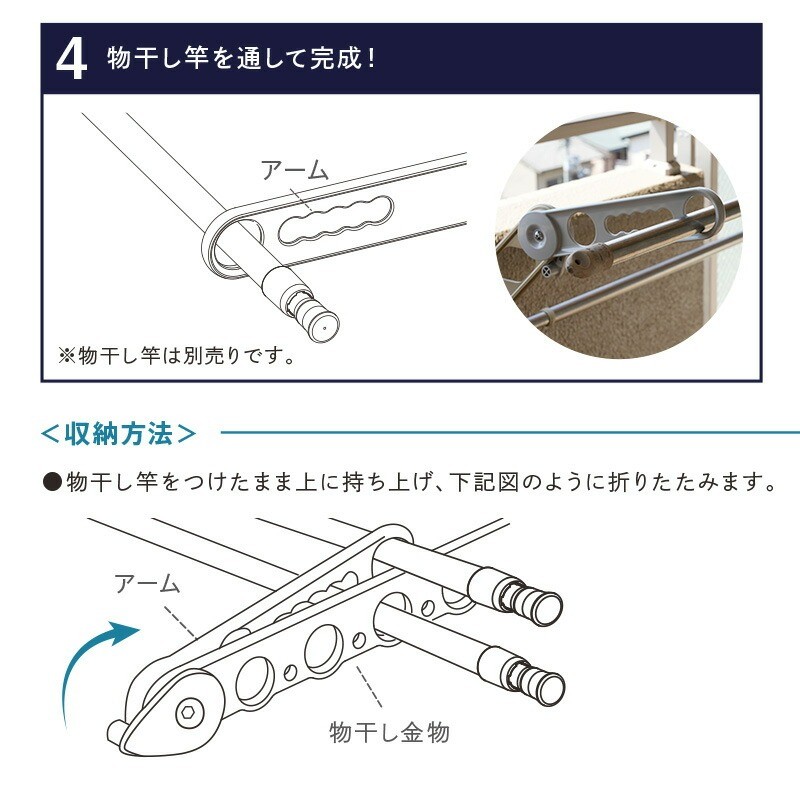 4 物干し竿を通して完成！

アーム

※物干し竿は別売りです。

＜収納方法＞

●物干し竿をつけたまま上に持ち上げ、下記図のように折りたたみます。

アーム

物干し金物