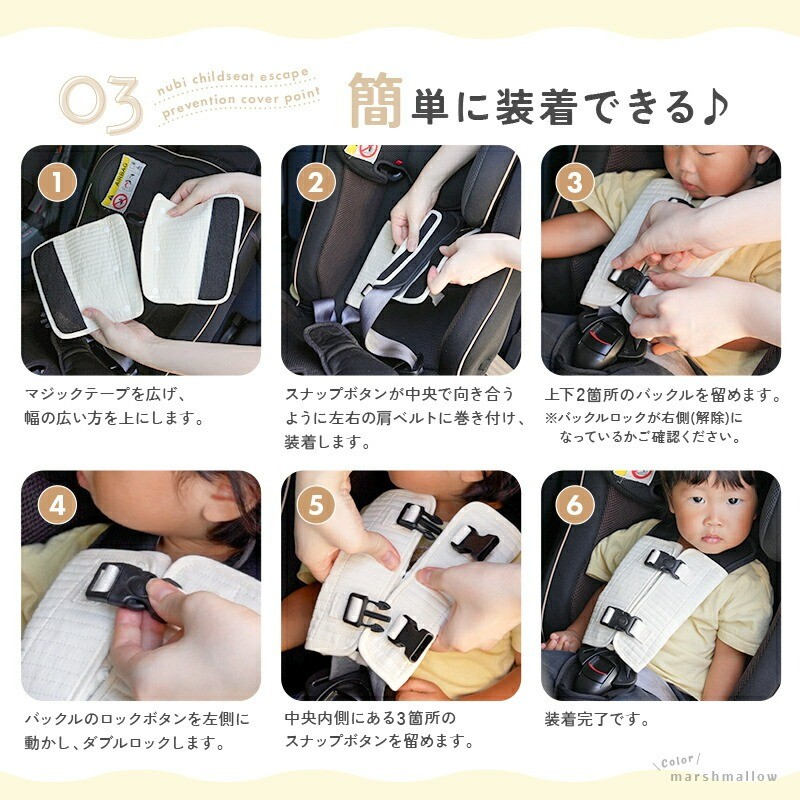 03 nubi childseat escape prevention cover point

簡単に装着できる♪

1

マジックテープを広げ、幅の広い方を上にします。

2

スナップボタンが中央で向き合うように左右の肩ベルトに巻き付け、装着します。

3

上下2箇所のバックルを留めます。
※バックルロックが右側(解除)になっているかご確認ください。

4

バックルのロックボタンを左側に動かし、ダブルロックします。

5

中央内側にある3箇所のスナップボタンを留めます。

6

装着完了です。

Color
marshmallow