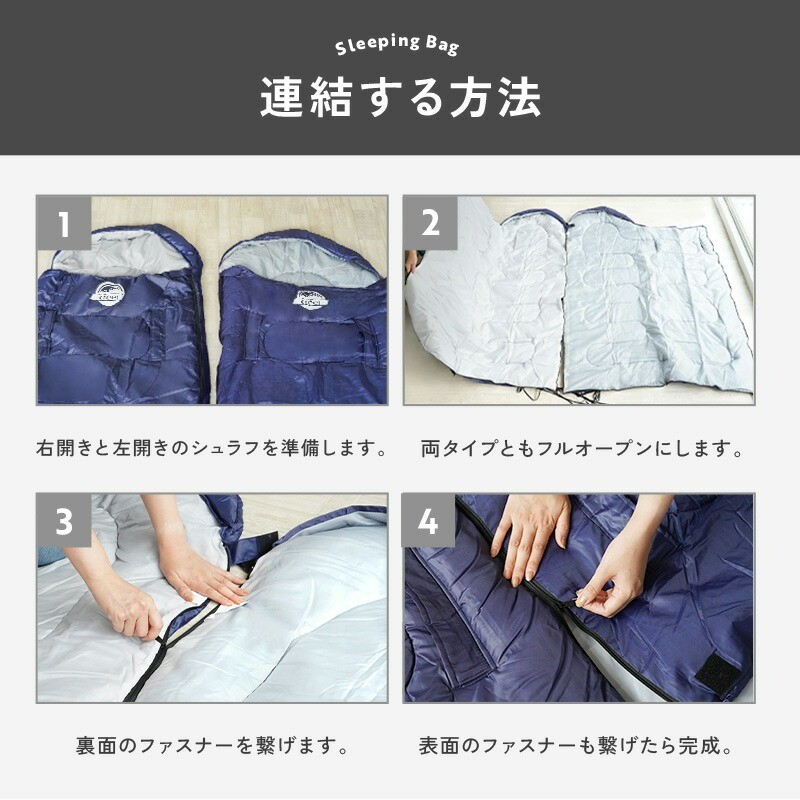 Sleeping Bag
連結する方法

1

右開きと左開きのシュラフを準備します。

2

両タイプともフルオープンにします。

3

裏面のファスナーを繋げます。

4

表面のファスナーも繋げたら完成。