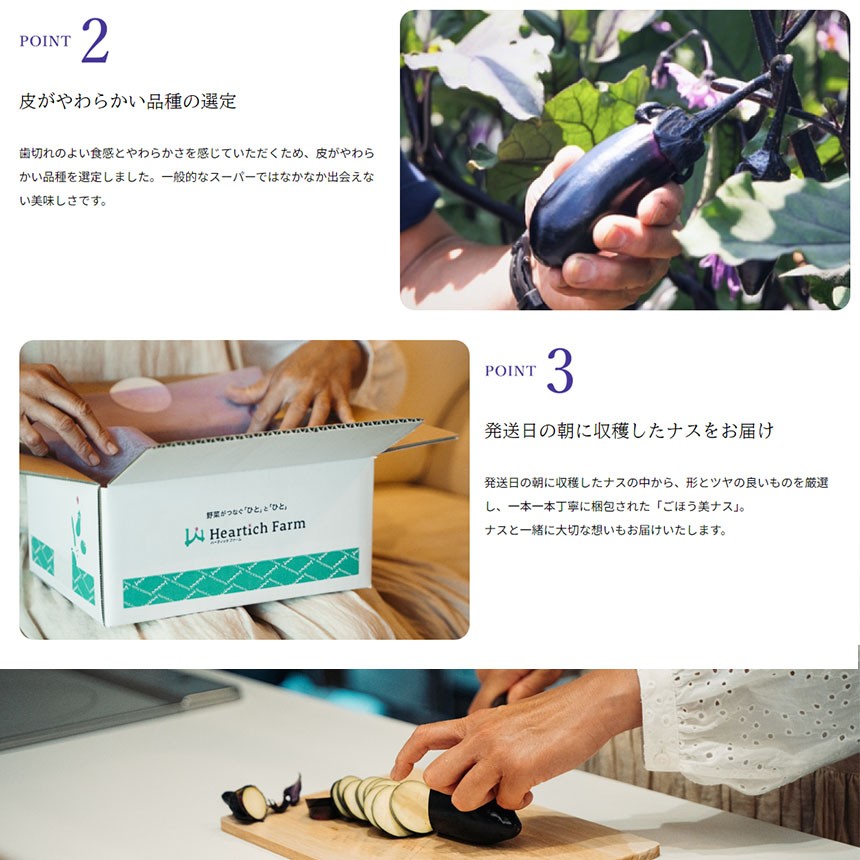 POINT 2

皮がやわらかい品種の選定

歯切れのよい食感とやわらかさを感じていただくため、皮がやわらかい品種を選定しました。一般的なスーパーではなかなか出会えない美味しさです。

野菜がつなぐ「ひと」と「ひと」
Heartich Farm
ハーティッチファーム

POINT 3

発送日の朝に収穫したナスをお届け

発送日の朝に収穫したナスの中から、形とツヤの良いものを厳選し、一本一本丁寧に梱包された「ごほう美ナス」。
ナスと一緒に大切な想いもお届けいたします。