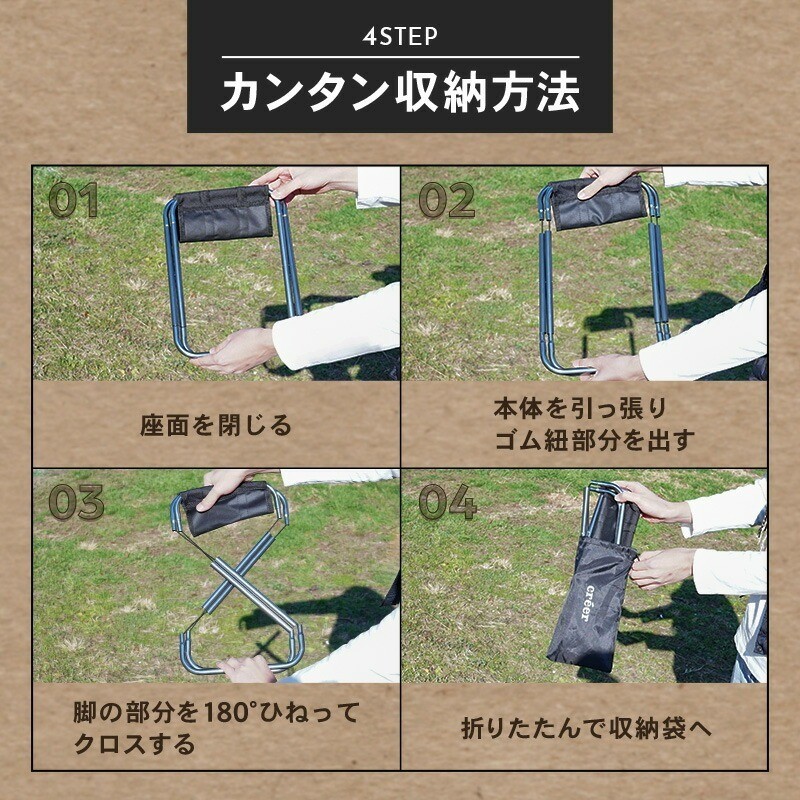 4STEP
カンタン収納方法

01
座面を閉じる

02
本体を引っ張り
ゴム紐部分を出す

03
脚の部分を180°ひねって
クロスする

04
créer
折りたたんで収納袋へ