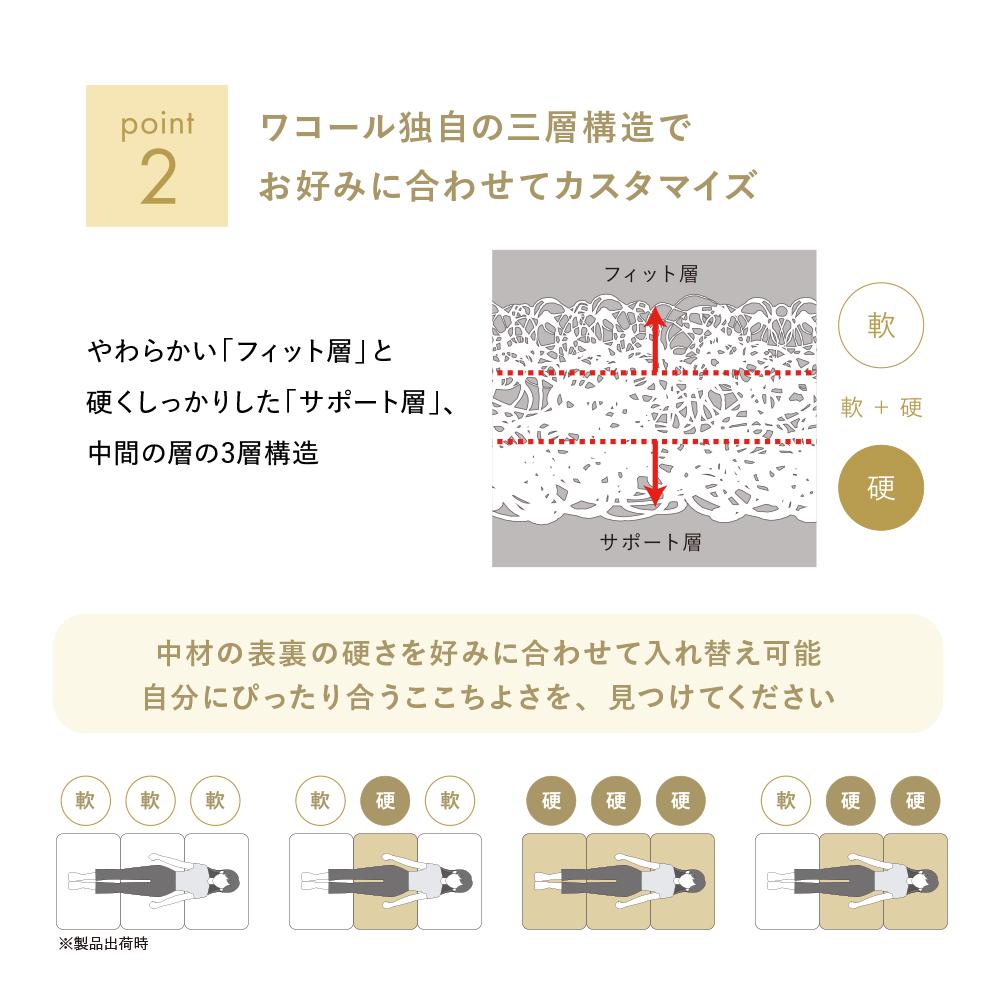 point
2

ワコール独自の三層構造で
お好みに合わせてカスタマイズ

やわらかい「フィット層」と
硬くしっかりした「サポート層」、
中間の層の3層構造

フィット層

サポート層

軟

軟 + 硬

硬

中材の表裏の硬さを好みに合わせて入れ替え可能
自分にぴったり合うここちよさを、見つけてください

軟 軟 軟

※製品出荷時

軟 硬 軟

硬 硬 硬

軟 硬 硬