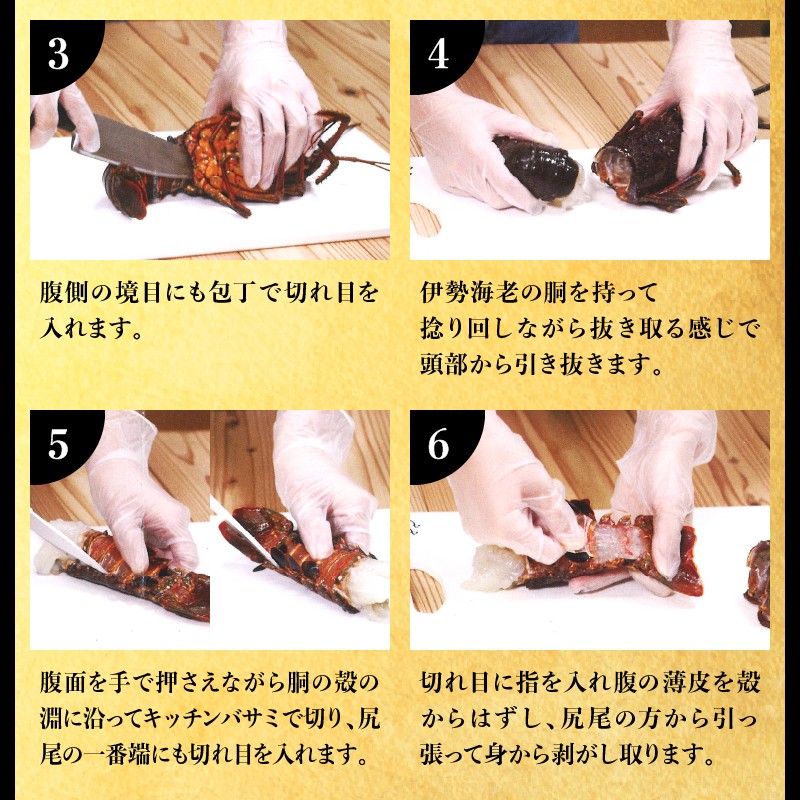 3

腹側の境目にも包丁で切れ目を入れます。

4

伊勢海老の胴を持って捻り回しながら抜き取る感じで頭部から引き抜きます。

5

腹面を手で押さえながら胴の殻の淵に沿ってキッチンバサミで切り、尻尾の一番端にも切れ目を入れます。

6

切れ目に指を入れ腹の薄皮を殻からはずし、尻尾の方から引っ張って身から剥がし取ります。