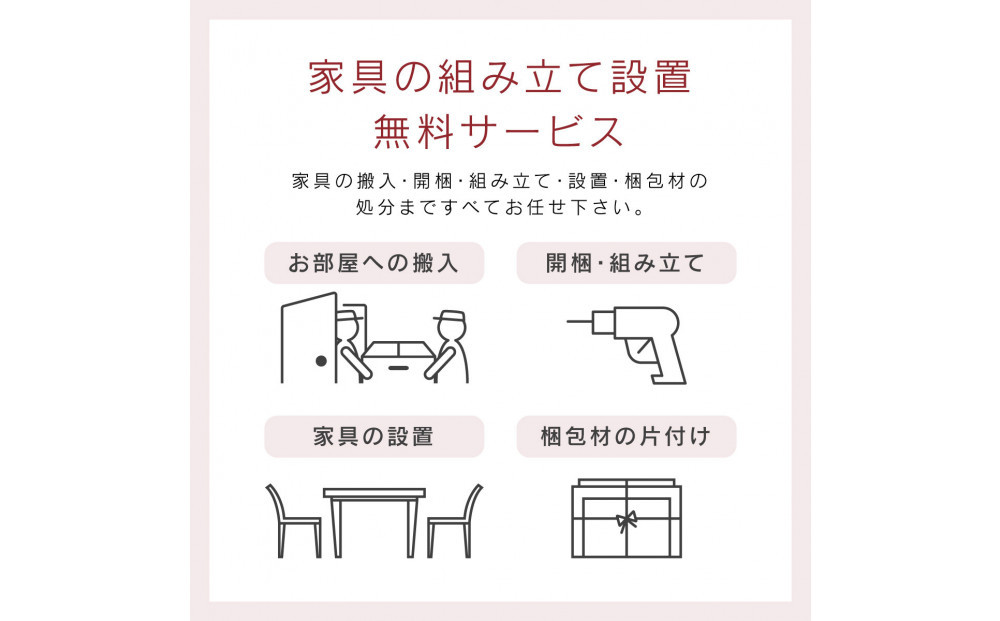 家具の組み立て設置
無料サービス

家具の搬入・開梱・組み立て・設置・梱包材の処分まですべてお任せ下さい。

お部屋への搬入

開梱・組み立て

家具の設置

梱包材の片付け