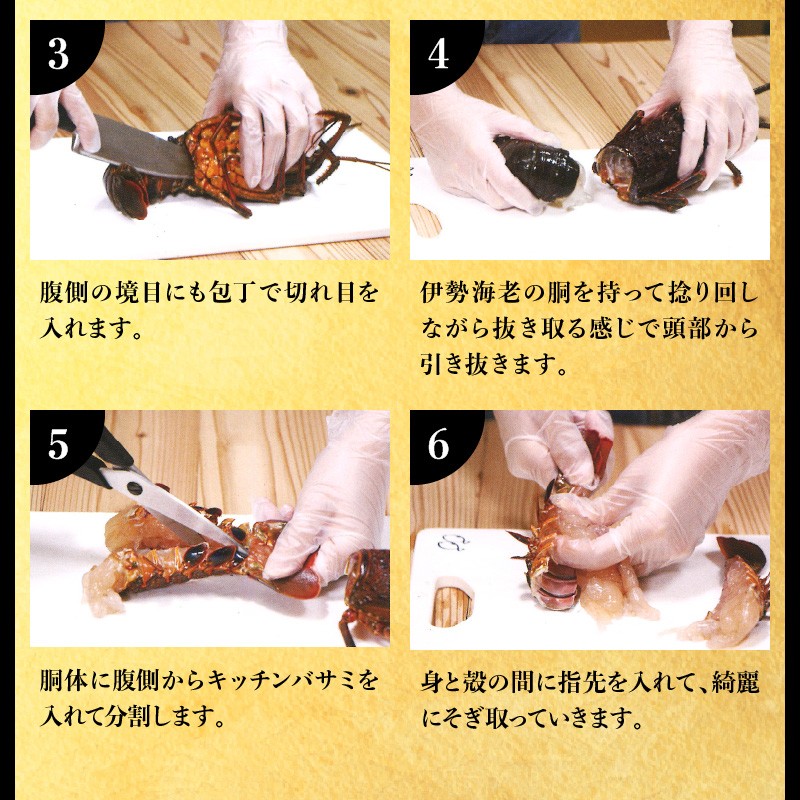 3

腹側の境目にも包丁で切れ目を入れます。

4

伊勢海老の胴を持って捻り回しながら抜き取る感じで頭部から引き抜きます。

5

胴体に腹側からキッチンバサミを入れて分割します。

6

身と殻の間に指先を入れて、綺麗にそぎ取っていきます。