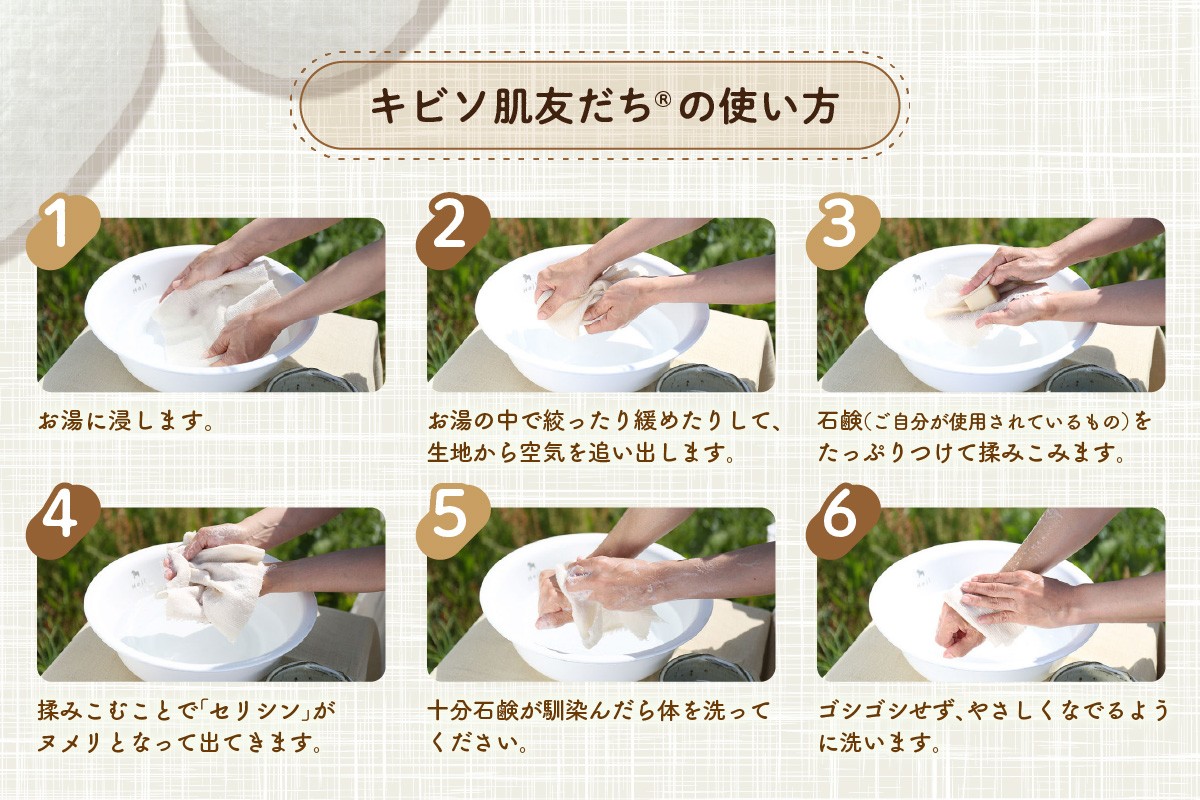 キビソ肌友だち®の使い方

1

お湯に浸します。

2

お湯の中で絞ったり緩めたりして、生地から空気を追い出します。

3

石鹸(ご自分が使用されているもの)をたっぷりつけて揉みこみます。

4

揉みこむことで「セリシン」がヌメリとなって出てきます。

5

十分石鹸が馴染んだら体を洗ってください。

6

ゴシゴシせず、やさしくなでるように洗います。