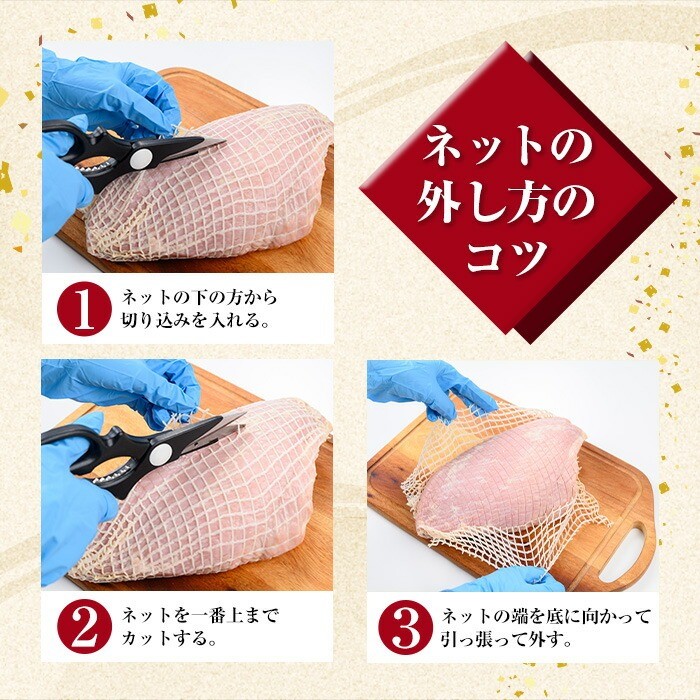 ネットの外し方のコツ

1 ネットの下の方から切り込みを入れる。

2 ネットを一番上までカットする。

3 ネットの端を底に向かって引っ張って外す。