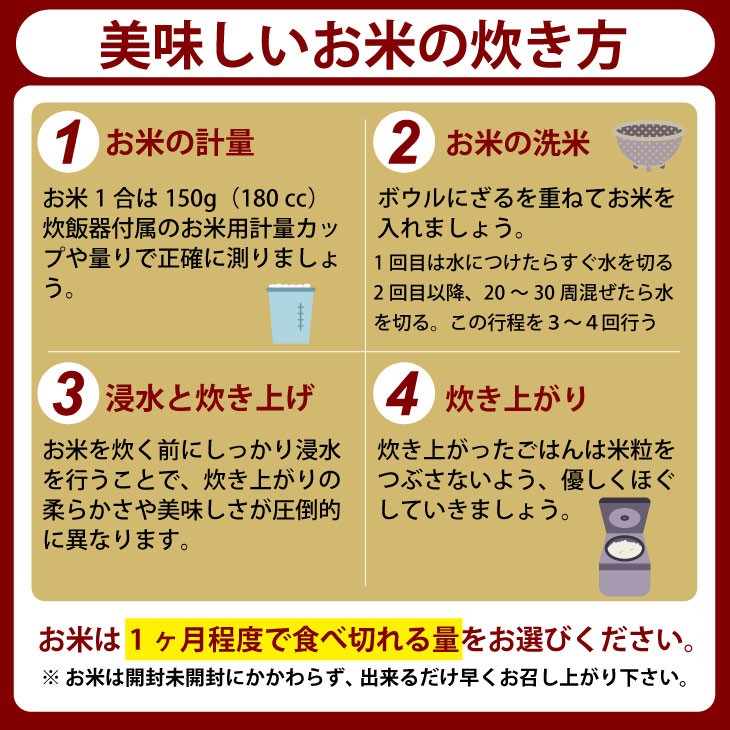 美味しいお米の炊き方

1 お米の計量

お米 1 合は 150g（180 cc）炊飯器付属のお米用計量カップや量りで正確に測りましょう。

2 お米の洗米

ボウルにざるを重ねてお米を入れましょう。

1 回目は水につけたらすぐ水を切る
2 回目以降、20 ～ 30 周混ぜたら水を切る。この行程を 3 ～ 4 回行う

3 浸水と炊き上げ

お米を炊く前にしっかり浸水を行うことで、炊き上がりの柔らかさや美味しさが圧倒的に異なります。

4 炊き上がり

炊き上がったごはんは米粒をつぶさないよう、優しくほぐしていきましょう。

お米は 1 ヶ月程度で食べ切れる量をお選びください。

※ お米は開封未開封にかかわらず、出来るだけ早くお召し上がり下さい。