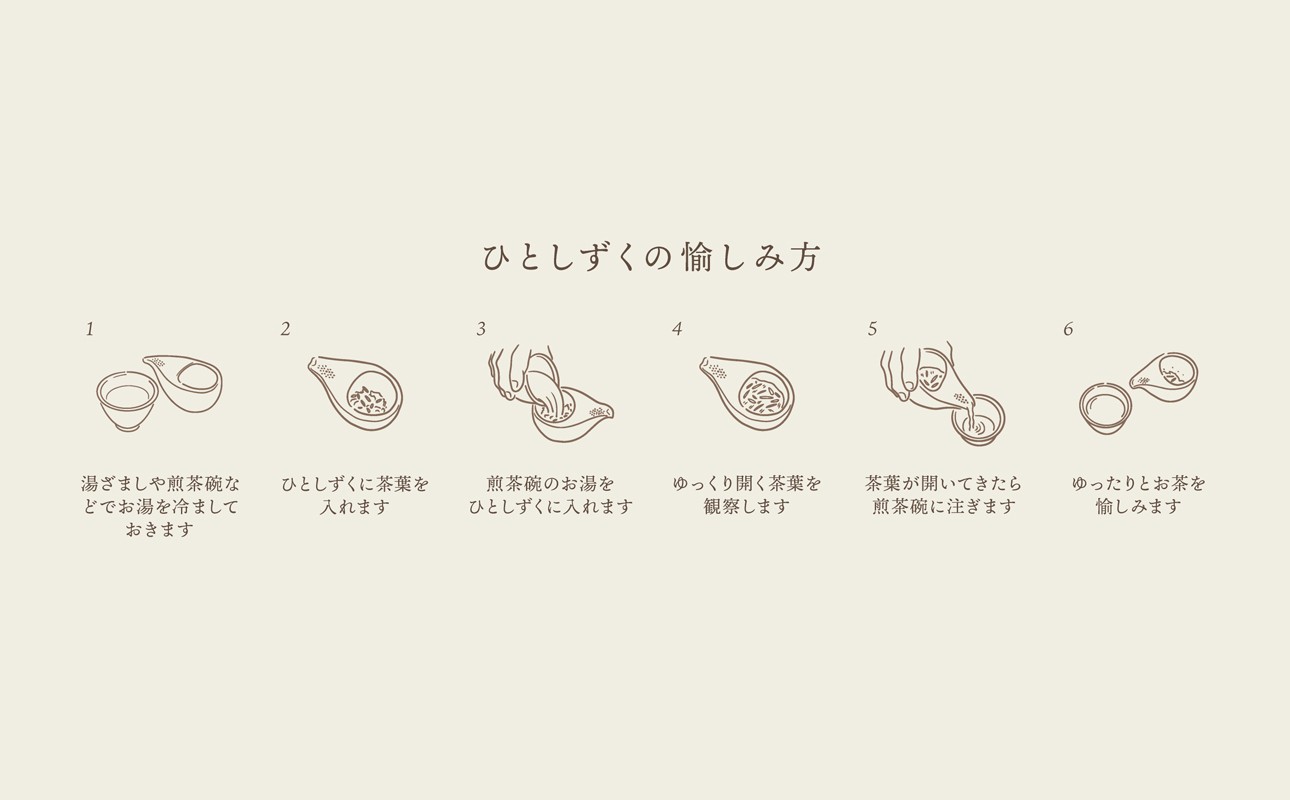 ひとしずくの愉しみ方

1
湯ざましや煎茶碗などでお湯を冷ましておきます

2
ひとしずくに茶葉を入れます

3
煎茶碗のお湯をひとしずくに入れます

4
ゆっくり開く茶葉を観察します

5
茶葉が開いてきたら煎茶碗に注ぎます

6
ゆったりとお茶を愉しみます