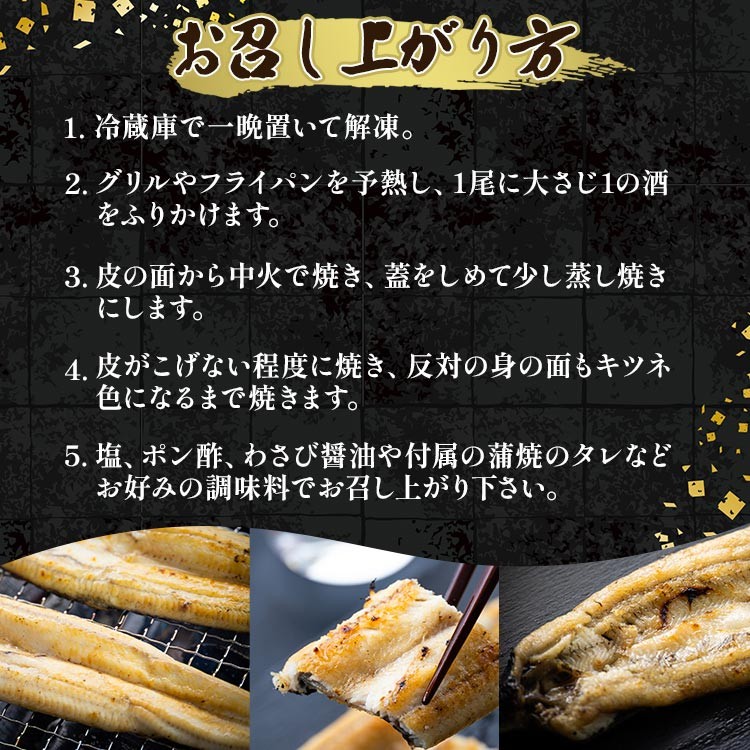 お召し上がり方

1. 冷蔵庫で一晩置いて解凍。

2. グリルやフライパンを予熱し、1尾に大さじ1の酒をふりかけます。

3. 皮の面から中火で焼き、蓋をしめて少し蒸し焼きにします。

4. 皮がこげない程度に焼き、反対の身の面もキツネ色になるまで焼きます。

5. 塩、ポン酢、わさび醤油や付属の蒲焼のタレなどお好みの調味料でお召し上がり下さい。