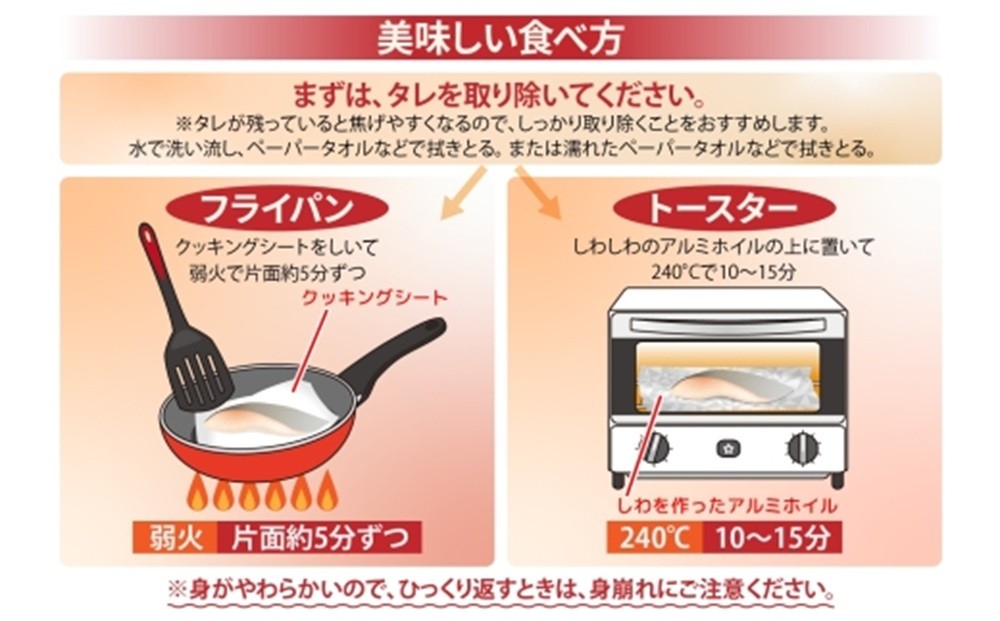 美味しい食べ方

まずは、タレを取り除いてください。
※タレが残っていると焦げやすくなるので、しっかり取り除くことをおすすめします。
水で洗い流し、ペーパータオルなどで拭きとる。または濡れたペーパータオルなどで拭きとる。

フライパン
クッキングシートをしいて
弱火で片面約5分ずつ
クッキングシート
弱火 片面約5分ずつ

トースター
しわしわのアルミホイルの上に置いて
240℃で10〜15分
しわを作ったアルミホイル
240℃ 10〜15分

※身がやわらかいので、ひっくり返すときは、身崩れにご注意ください。