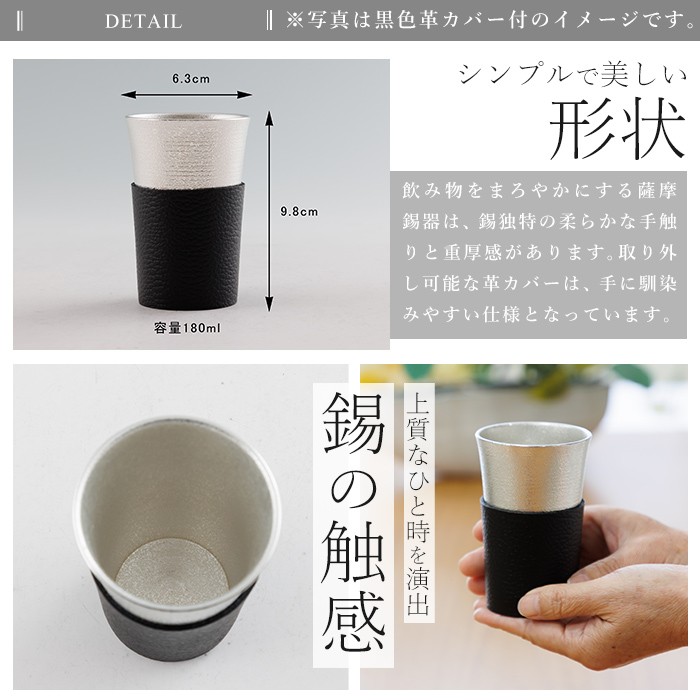 DETAIL

※写真は黒色革カバー付のイメージです。

6.3cm

9.8cm

容量180ml

シンプルで美しい

形状

飲み物をまろやかにする薩摩錫器は、錫独特の柔らかな手触りと重厚感があります。取り外し可能な革カバーは、手に馴染みやすい仕様となっています。

錫の触感

上質なひと時を演出